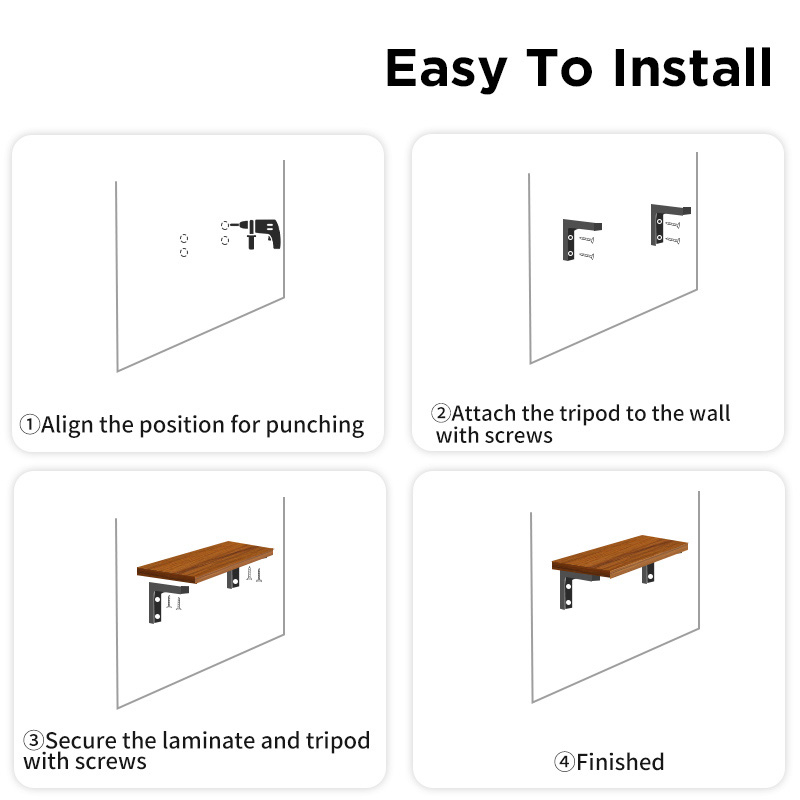 Easy To Install

①Align the position for punching

②Attach the tripod to the wall with screws

③Secure the laminate and tripod with screws

④Finished