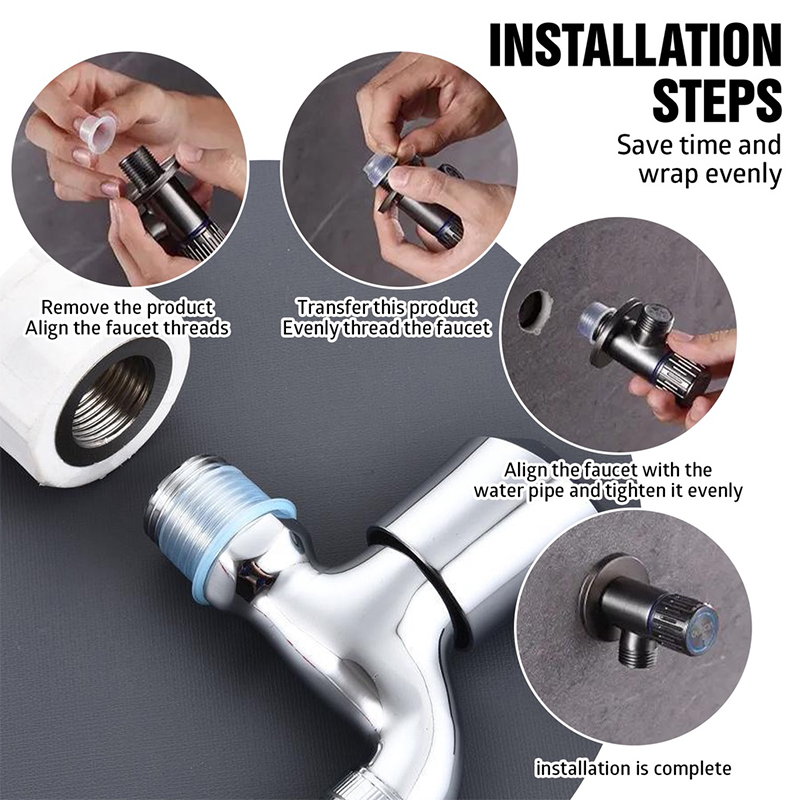 INSTALLATION STEPS

Save time and wrap evenly

Remove the product
Align the faucet threads

Transfer this product
Evenly thread the faucet

Align the faucet with the water pipe and tighten it evenly

installation is complete