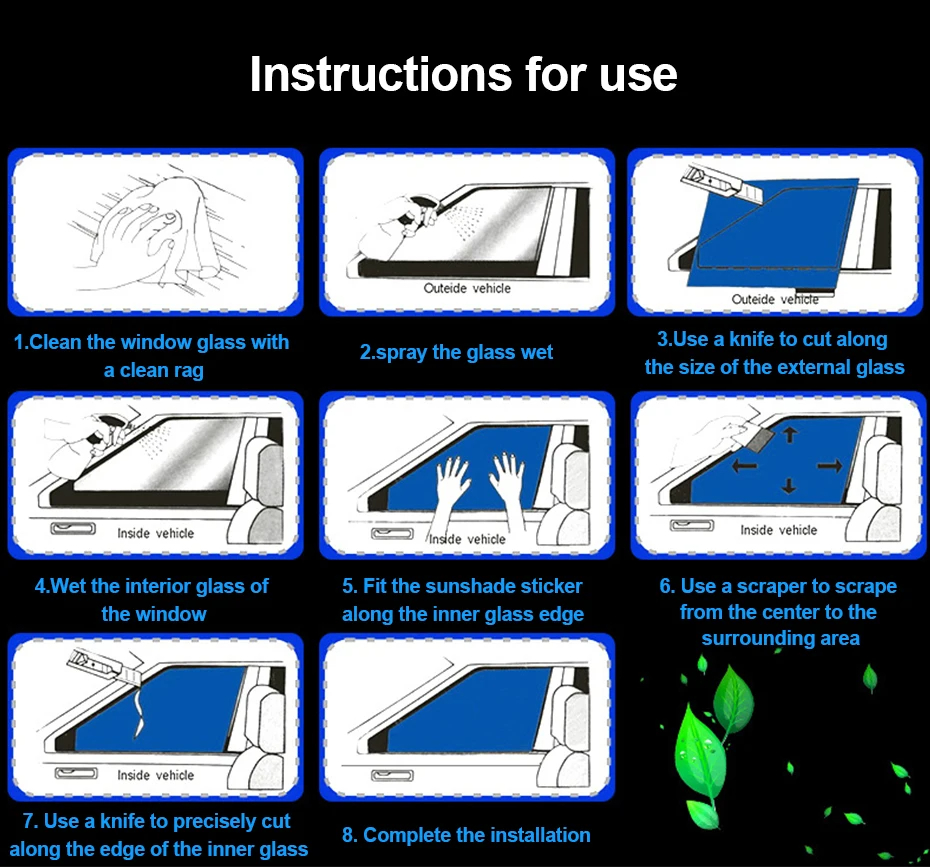 Instructions for use

1.Clean the window glass with a clean rag

Outeide vehicle

2.spray the glass wet

Outeide vehicle

3.Use a knife to cut along the size of the external glass

Inside vehicle

4.Wet the interior glass of the window

Inside vehicle

5. Fit the sunshade sticker along the inner glass edge

Inside vehicle

6. Use a scraper to scrape from the center to the surrounding area

Inside vehicle

7. Use a knife to precisely cut along the edge of the inner glass

8. Complete the installation