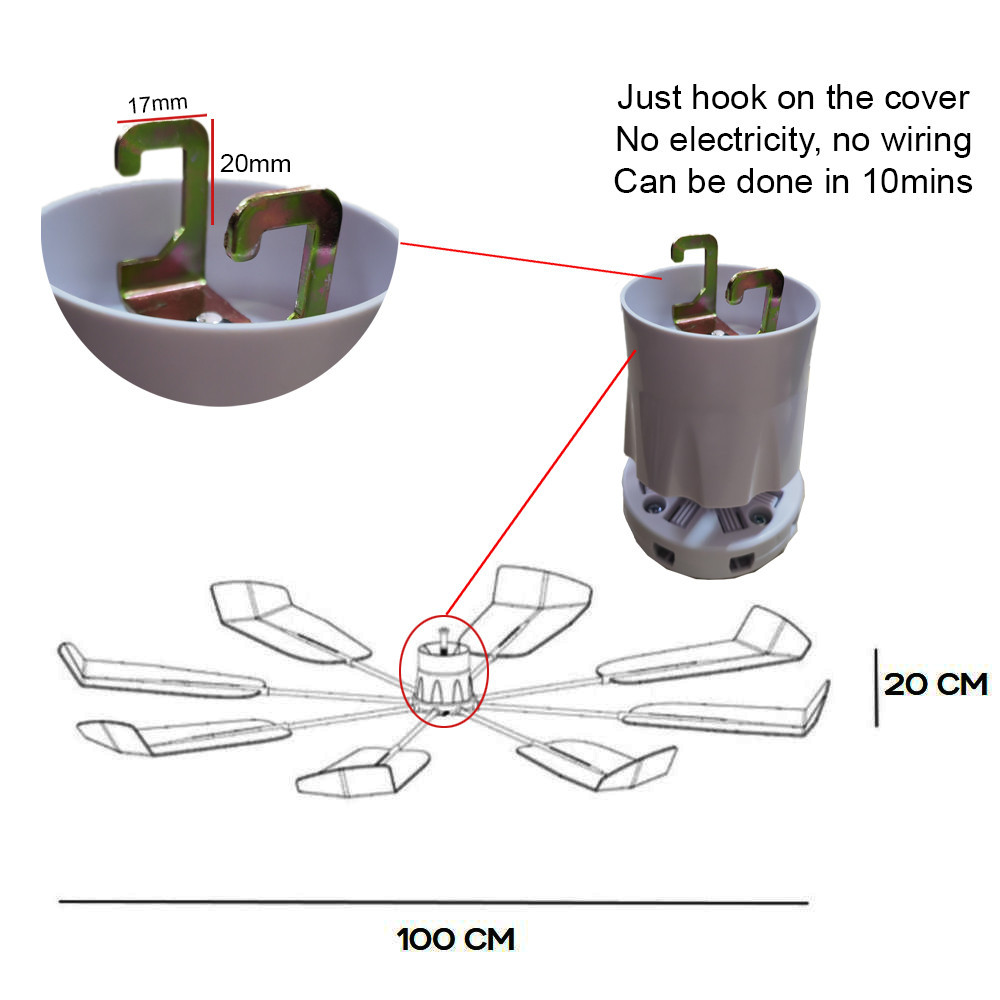 17mm
20mm

Just hook on the cover
No electricity, no wiring
Can be done in 10mins

20 CM

100 CM