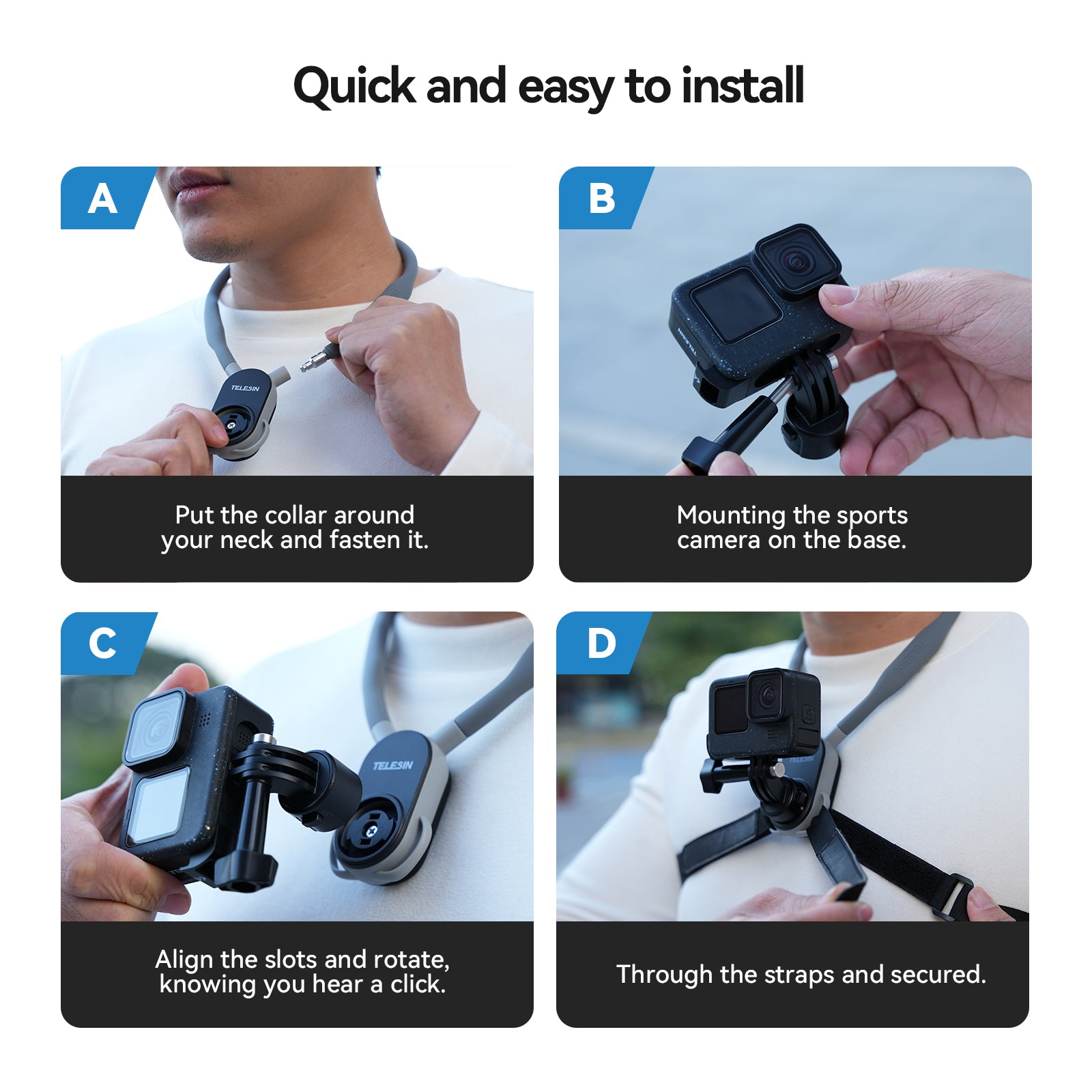 Quick and easy to install

A

TELESIN

Put the collar around your neck and fasten it.

B

TELESIN

Mounting the sports camera on the base.

C

TELESIN

Align the slots and rotate, knowing you hear a click.

D

TELESIN

Through the straps and secured.