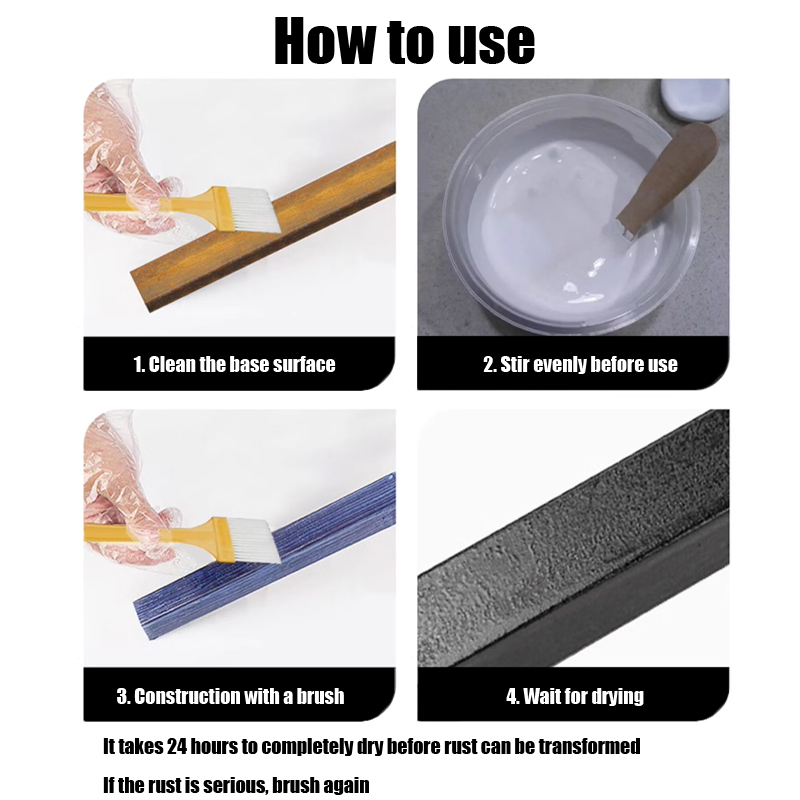 How to use

1. Clean the base surface

2. Stir evenly before use

3. Construction with a brush

4. Wait for drying

It takes 24 hours to completely dry before rust can be transformed

If the rust is serious, brush again