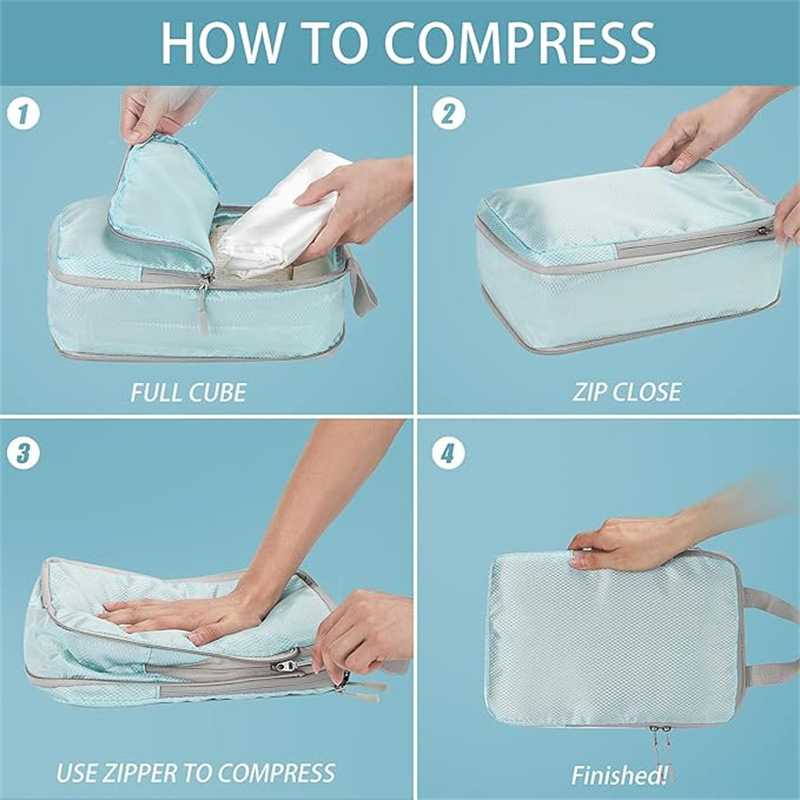 HOW TO COMPRESS

1

FULL CUBE

2

ZIP CLOSE

3

USE ZIPPER TO COMPRESS

4

Finished!