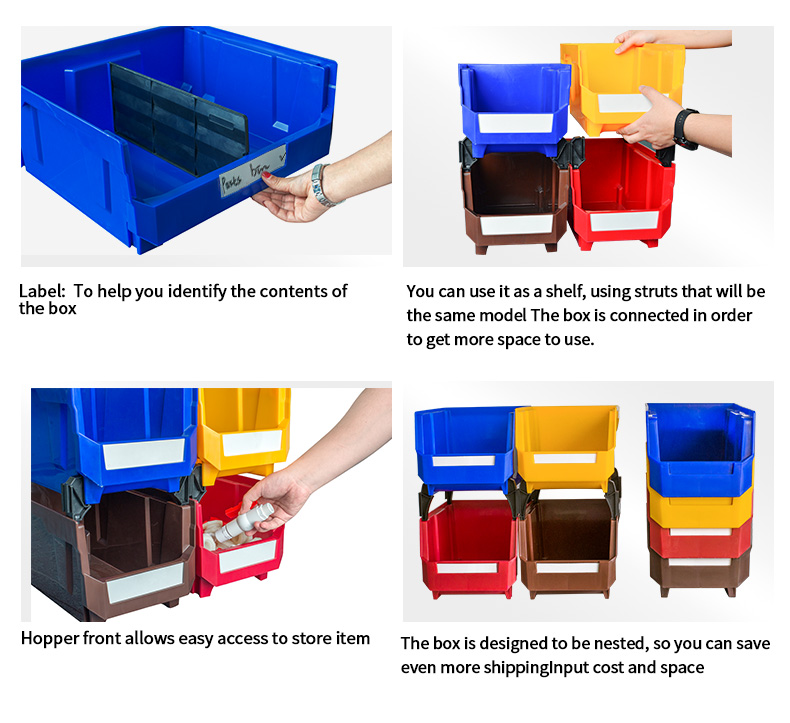 Parts bin

Label: To help you identify the contents of the box

You can use it as a shelf, using struts that will be the same model The box is connected in order to get more space to use.

Hopper front allows easy access to store item

The box is designed to be nested, so you can save even more shippingInput cost and space