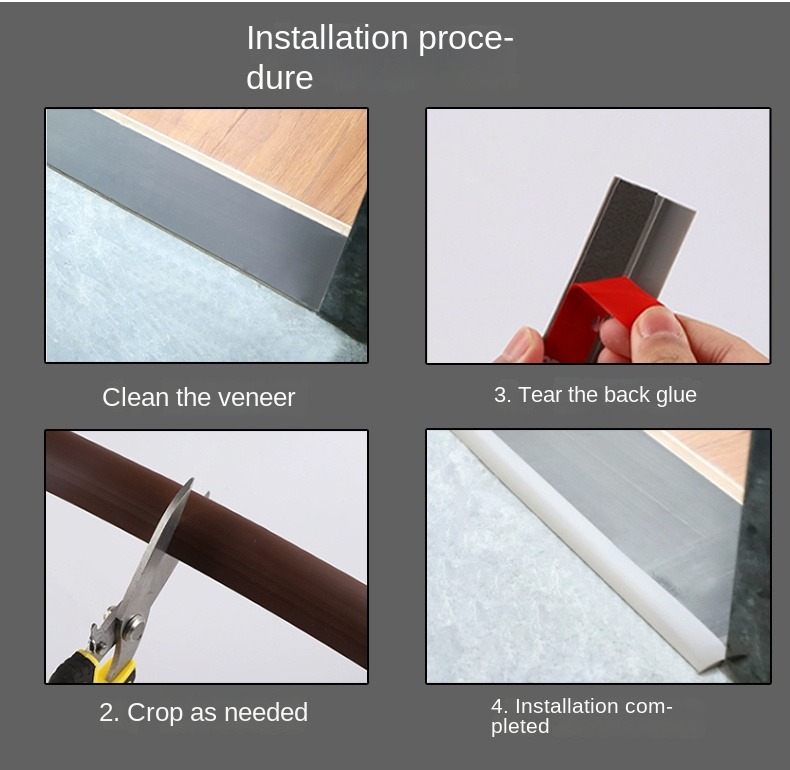 Installation procedure

Clean the veneer

3. Tear the back glue

2. Crop as needed

4. Installation completed