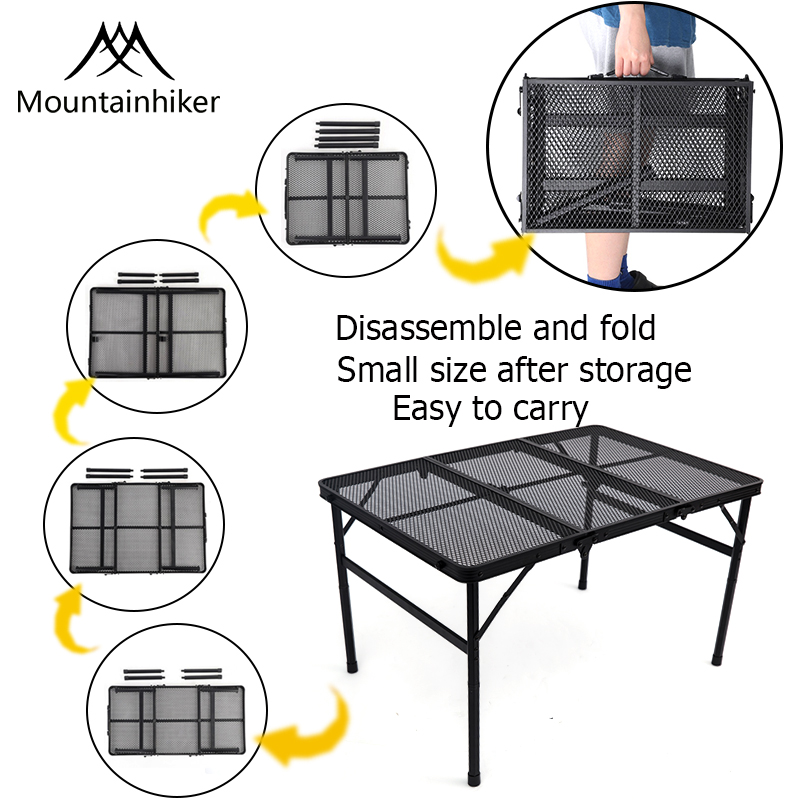 Mountainhiker

Disassemble and fold
Small size after storage
Easy to carry