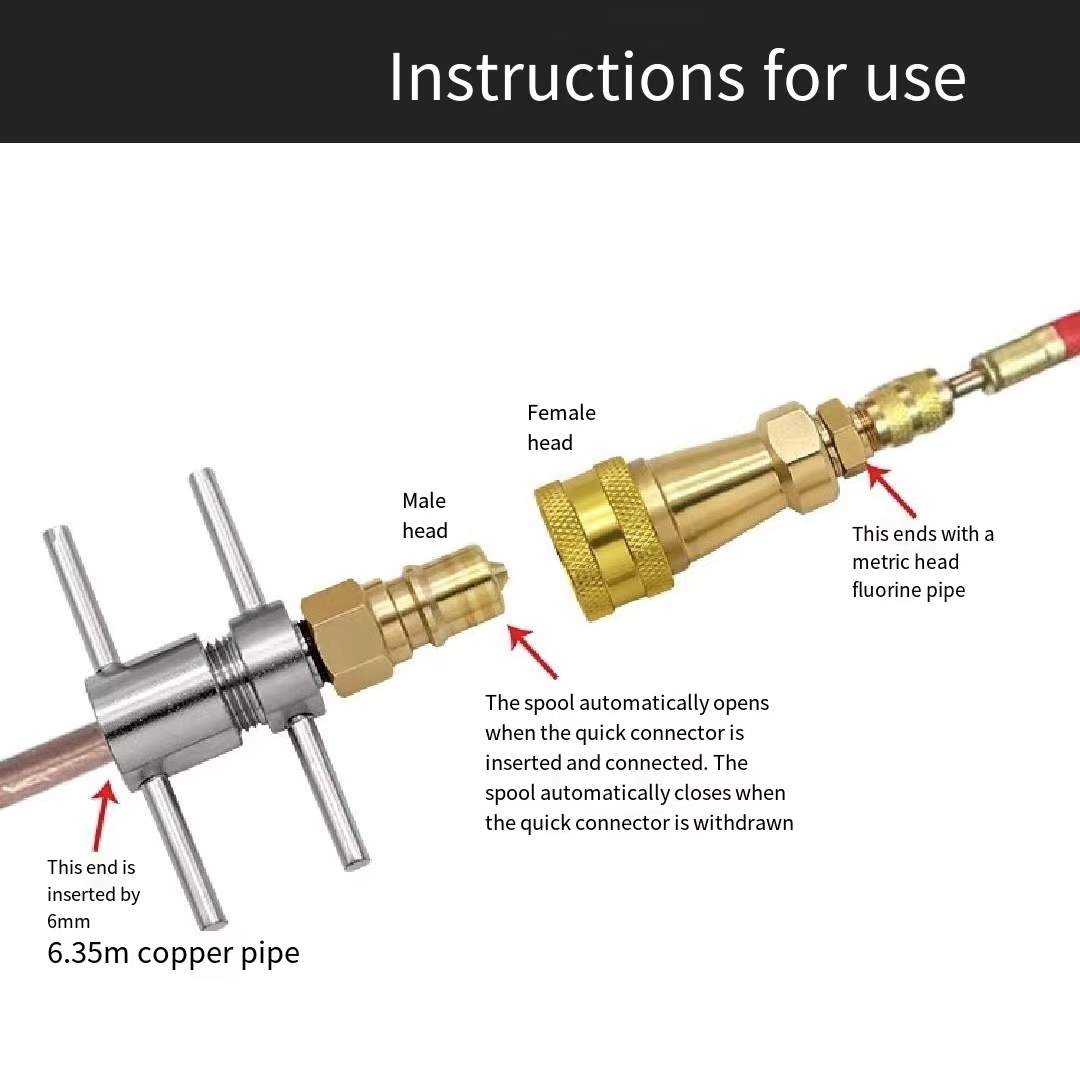 Instructions for use

Female head

Male head

This ends with a metric head fluorine pipe

The spool automatically opens when the quick connector is inserted and connected. The spool automatically closes when the quick connector is withdrawn

This end is inserted by 6mm

6.35m copper pipe