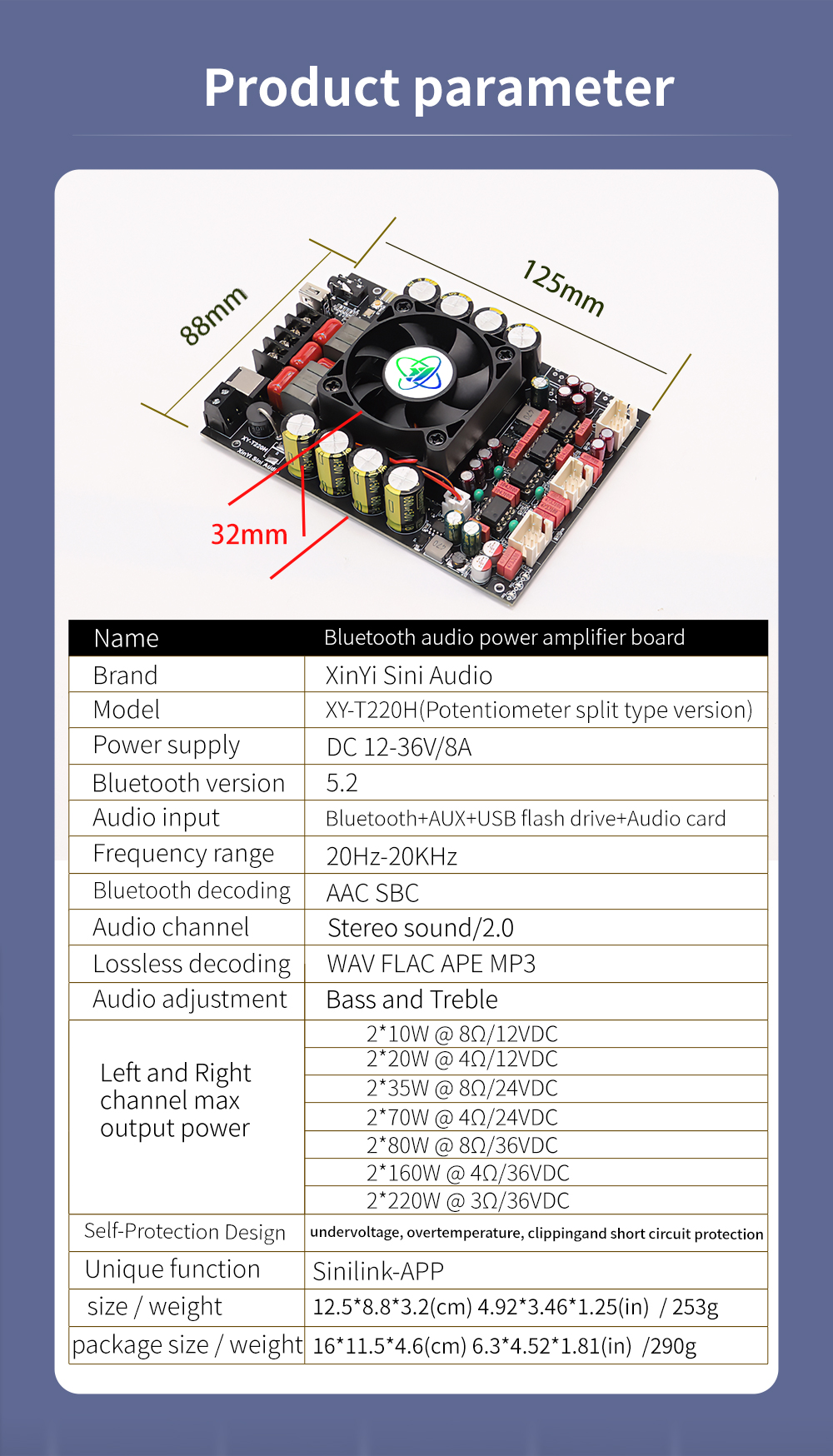 Product parameter

88mm

125mm

32mm

XY-T220H
XinYi Sini Audio

| Name | Bluetooth audio power amplifier board |
|---|---|
| Brand | XinYi Sini Audio |
| Model | XY-T220H(Potentiometer split type version) |
| Power supply | DC 12-36V/8A |
| Bluetooth version | 5.2 |
| Audio input | Bluetooth+AUX+USB flash drive+Audio card |
| Frequency range | 20Hz-20KHz |
| Bluetooth decoding | AAC SBC |
| Audio channel | Stereo sound/2.0 |
| Lossless decoding | WAV FLAC APE MP3 |
| Audio adjustment | Bass and Treble |
| Left and Right channel max output power | 2*10W @ 8Ω/12VDC |
| | 2*20W @ 4Ω/12VDC |
| | 2*35W @ 8Ω/24VDC |
| | 2*70W @ 4Ω/24VDC |
| | 2*80W @ 8Ω/36VDC |
| | 2*160W @ 4Ω/36VDC |
| | 2*220W @ 3Ω/36VDC |
| Self-Protection Design | undervoltage, overtemperature, clippingand short circuit protection |
| Unique function | Sinilink-APP |
| size / weight | 12.5*8.8*3.2(cm) 4.92*3.46*1.25(in) / 253g |
| package size / weight | 16*11.5*4.6(cm) 6.3*4.52*1.81(in) /290g |