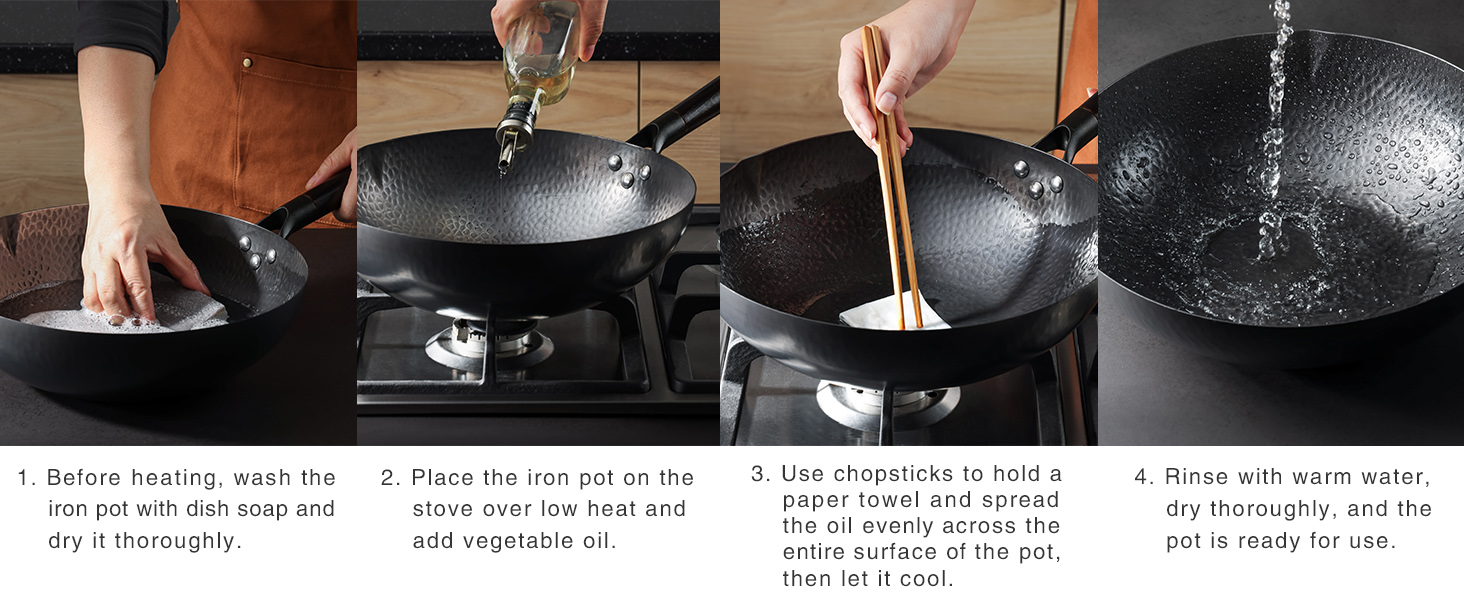 1. Before heating, wash the iron pot with dish soap and dry it thoroughly.

2. Place the iron pot on the stove over low heat and add vegetable oil.

3. Use chopsticks to hold a paper towel and spread the oil evenly across the entire surface of the pot, then let it cool.

4. Rinse with warm water, dry thoroughly, and the pot is ready for use.