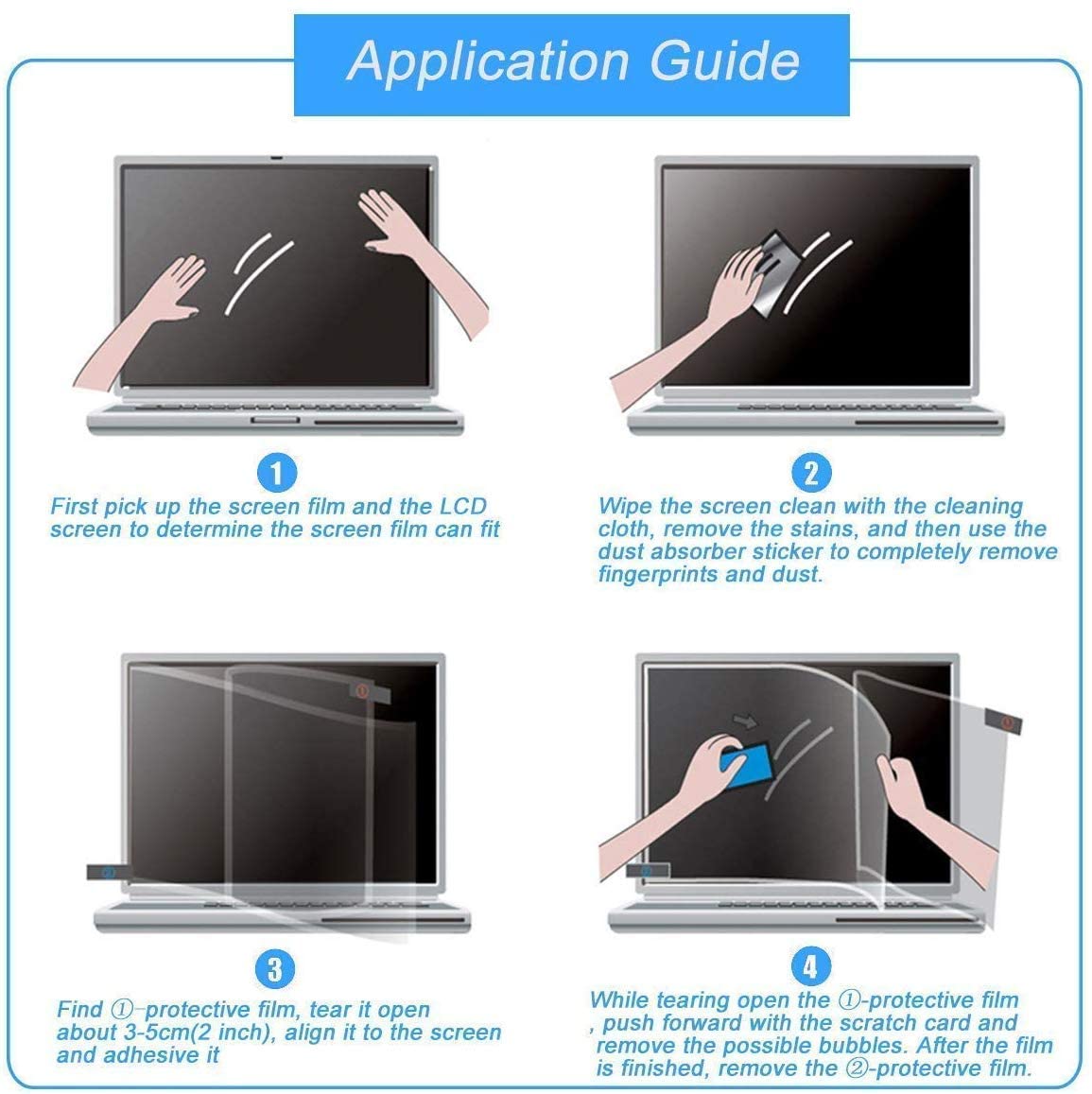 Application Guide

1

First pick up the screen film and the LCD screen to determine the screen film can fit

2

Wipe the screen clean with the cleaning cloth, remove the stains, and then use the dust absorber sticker to completely remove fingerprints and dust.

3

Find ①-protective film, tear it open about 3-5cm(2 inch), align it to the screen and adhesive it

4

While tearing open the ①-protective film , push forward with the scratch card and remove the possible bubbles. After the film is finished, remove the ②-protective film.