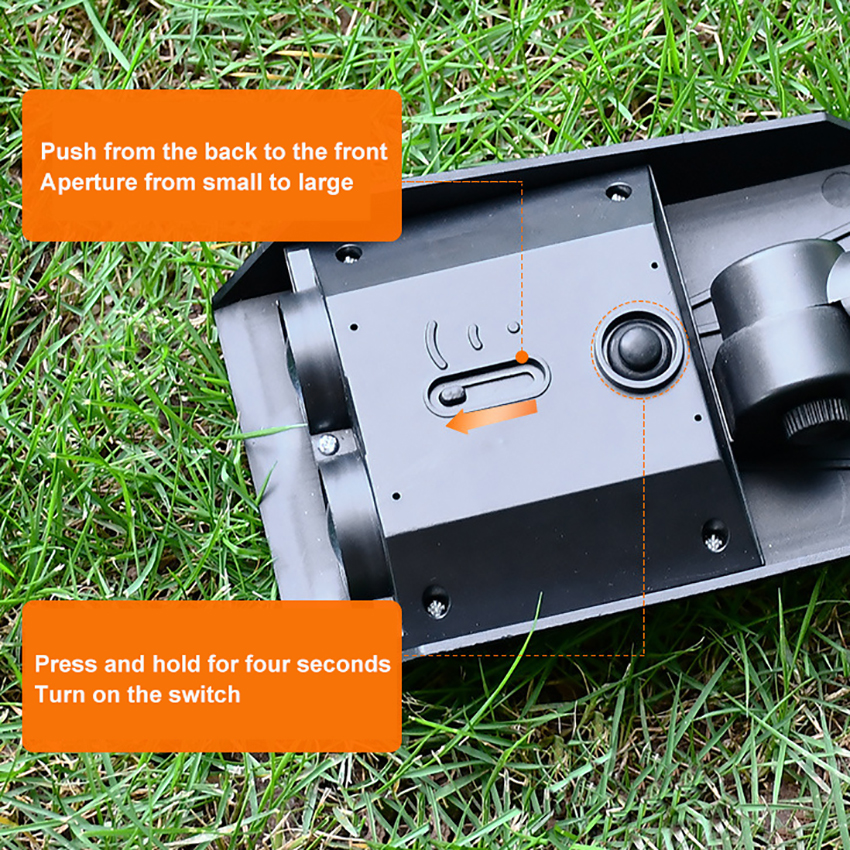 Push from the back to the front
Aperture from small to large

Press and hold for four seconds
Turn on the switch