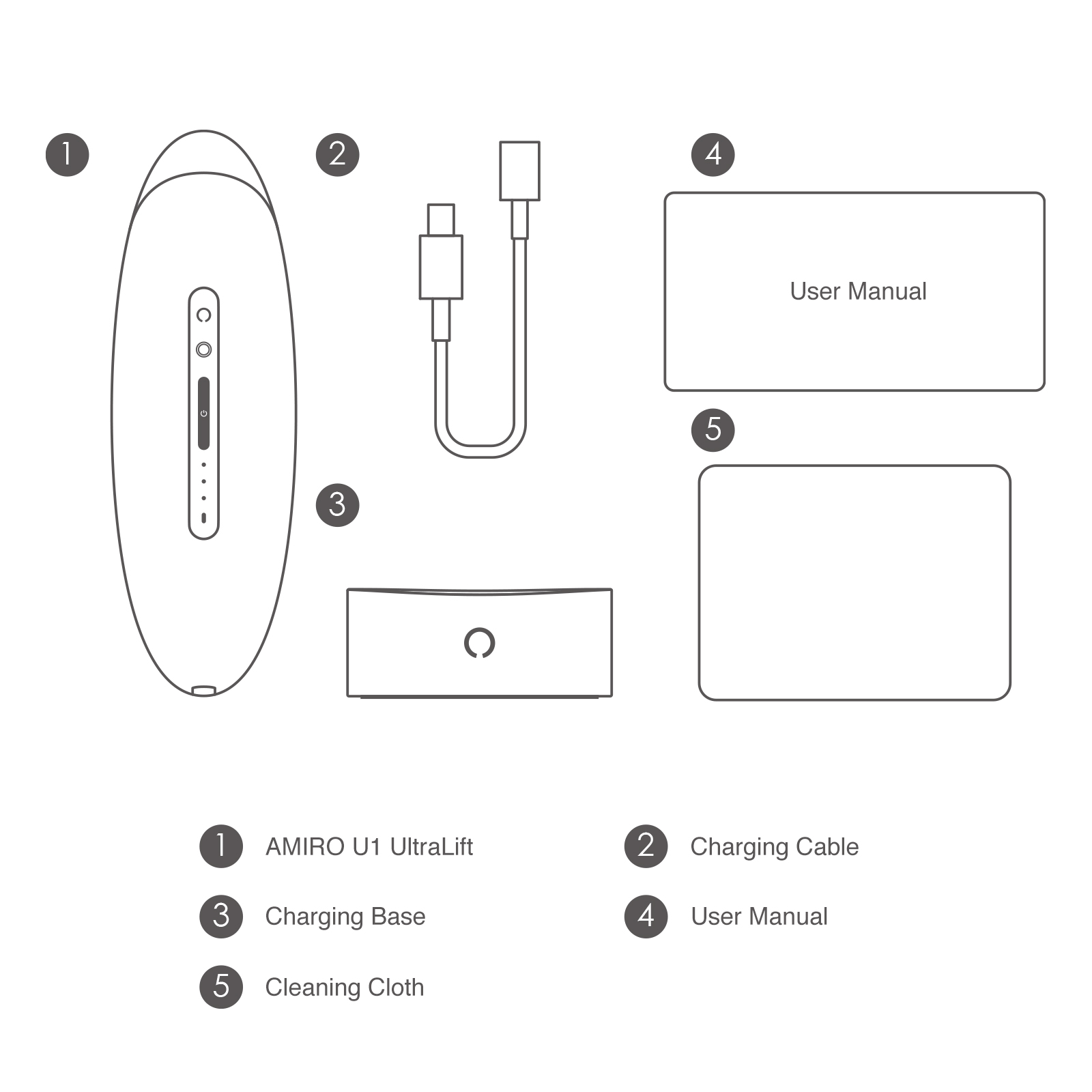 1

2

4

User Manual

5

3

1 AMIRO U1 UltraLift

2 Charging Cable

3 Charging Base

4 User Manual

5 Cleaning Cloth