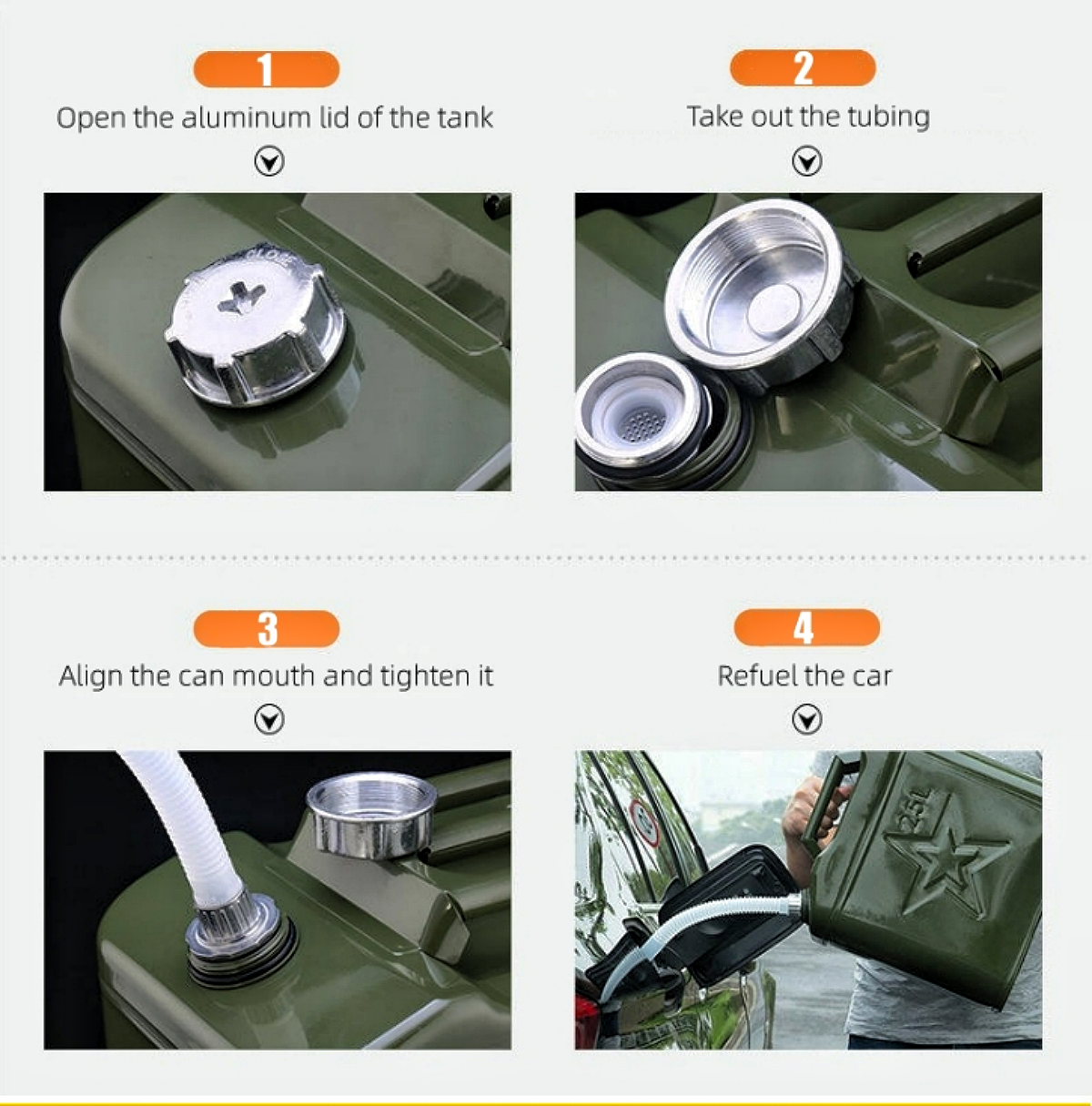 1
Open the aluminum lid of the tank

2
Take out the tubing

3
Align the can mouth and tighten it

4
Refuel the car

25L