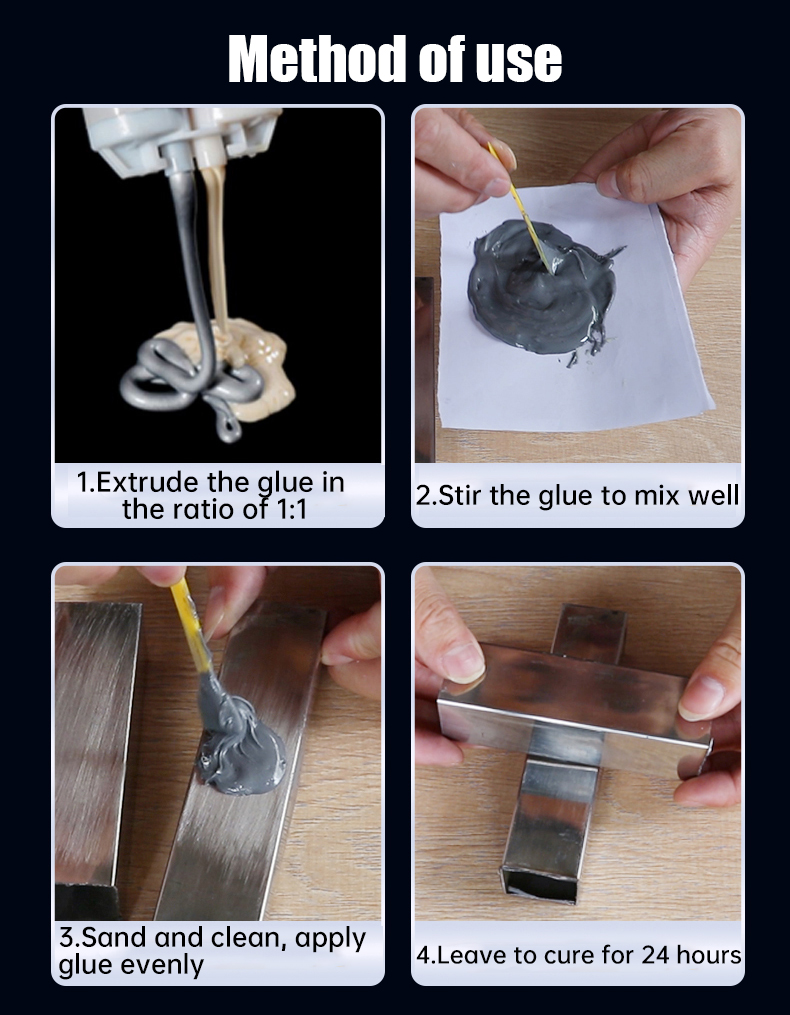 Method of use

1.Extrude the glue in the ratio of 1:1

2.Stir the glue to mix well

3.Sand and clean, apply glue evenly

4.Leave to cure for 24 hours