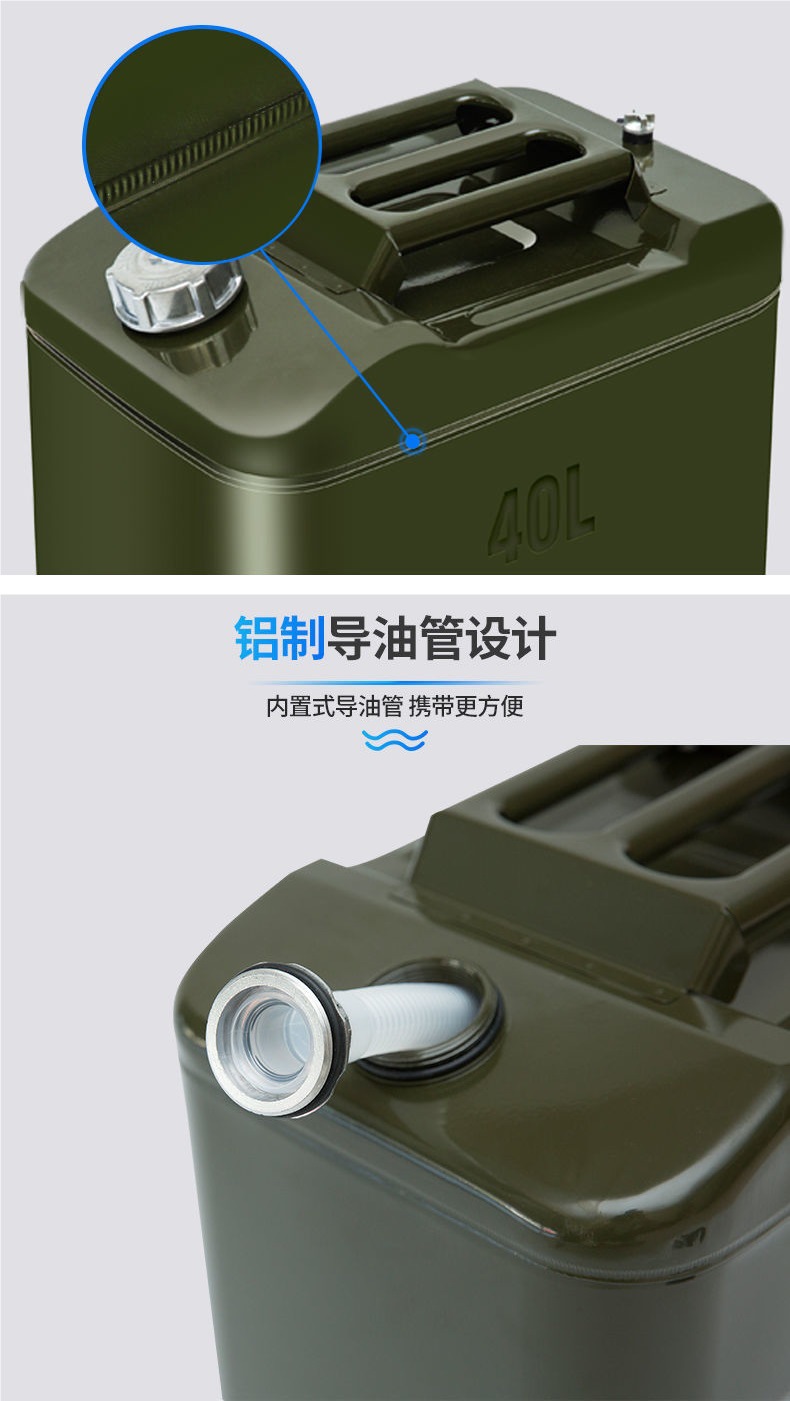 40L

铝制导油管设计

内置式导油管 携带更方便