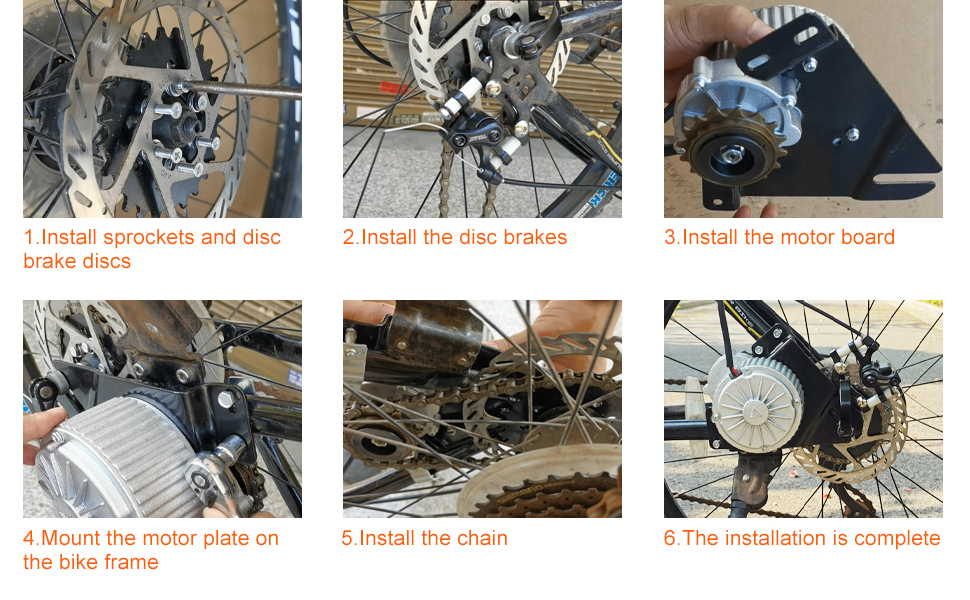 1.Install sprockets and disc brake discs

2.Install the disc brakes

3.Install the motor board

4.Mount the motor plate on the bike frame

5.Install the chain

6.The installation is complete