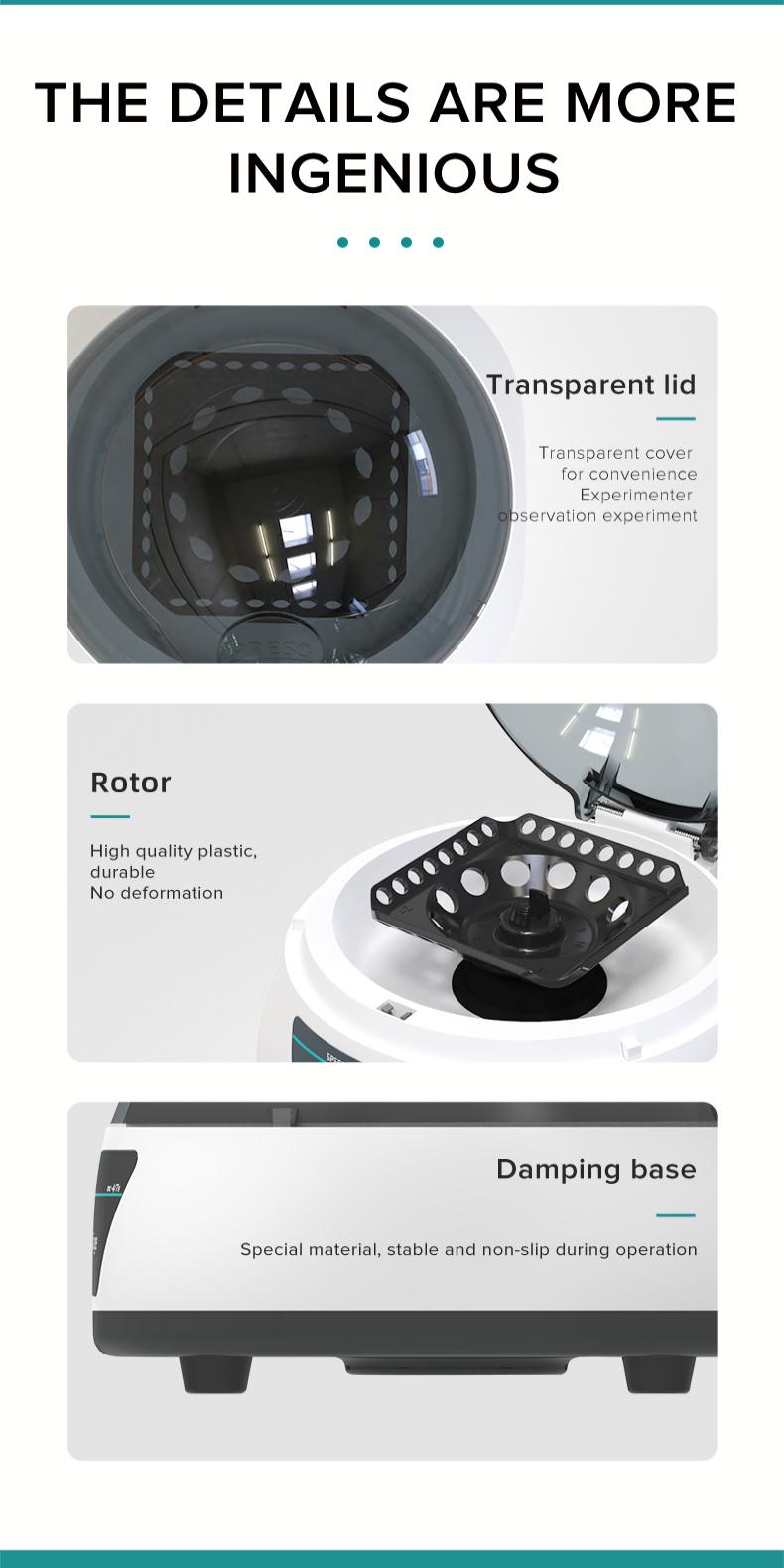 THE DETAILS ARE MORE INGENIOUS

Transparent lid

Transparent cover for convenience Experimenter observation experiment

Rotor

High quality plastic, durable
No deformation

Damping base

Special material, stable and non-slip during operation