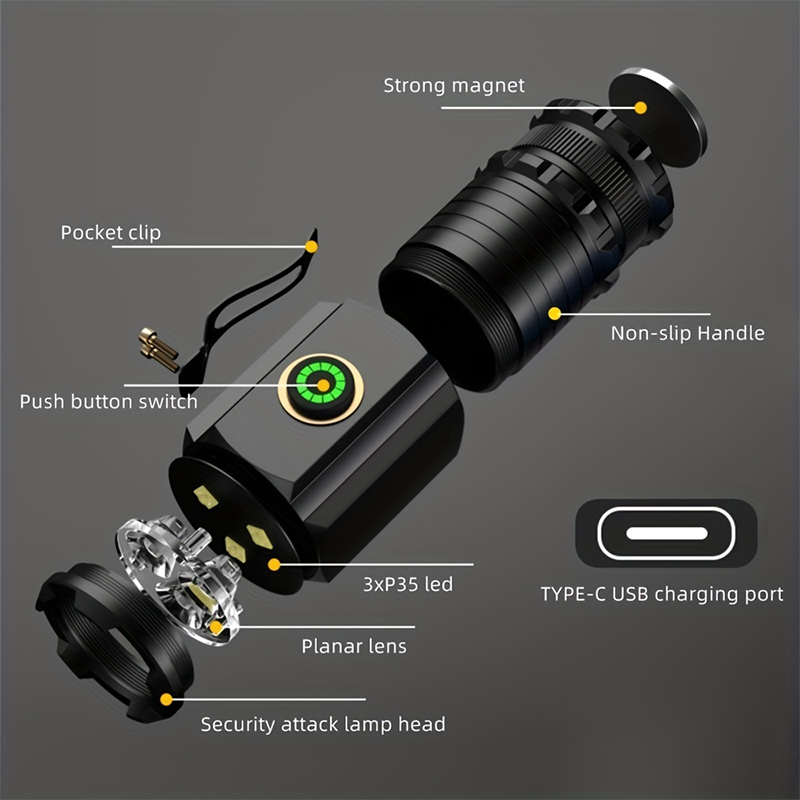 Strong magnet

Pocket clip

Non-slip Handle

Push button switch

3xP35 led

TYPE-C USB charging port

Planar lens

Security attack lamp head