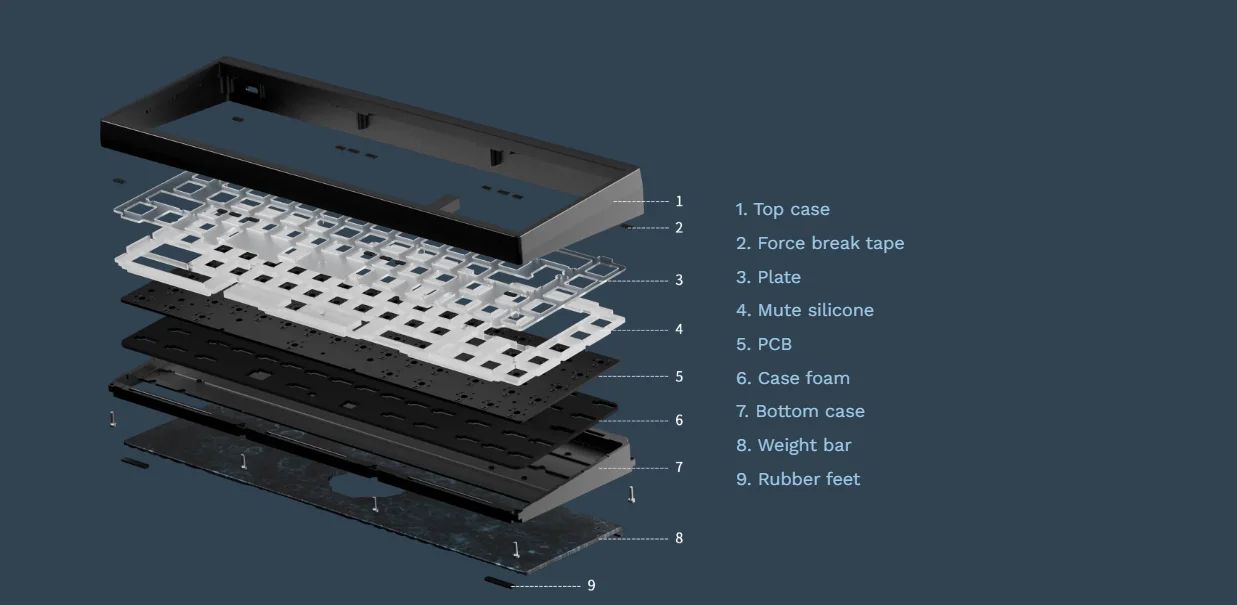 1
2
3
4
5
6
7
8
9

1. Top case
2. Force break tape
3. Plate
4. Mute silicone
5. PCB
6. Case foam
7. Bottom case
8. Weight bar
9. Rubber feet