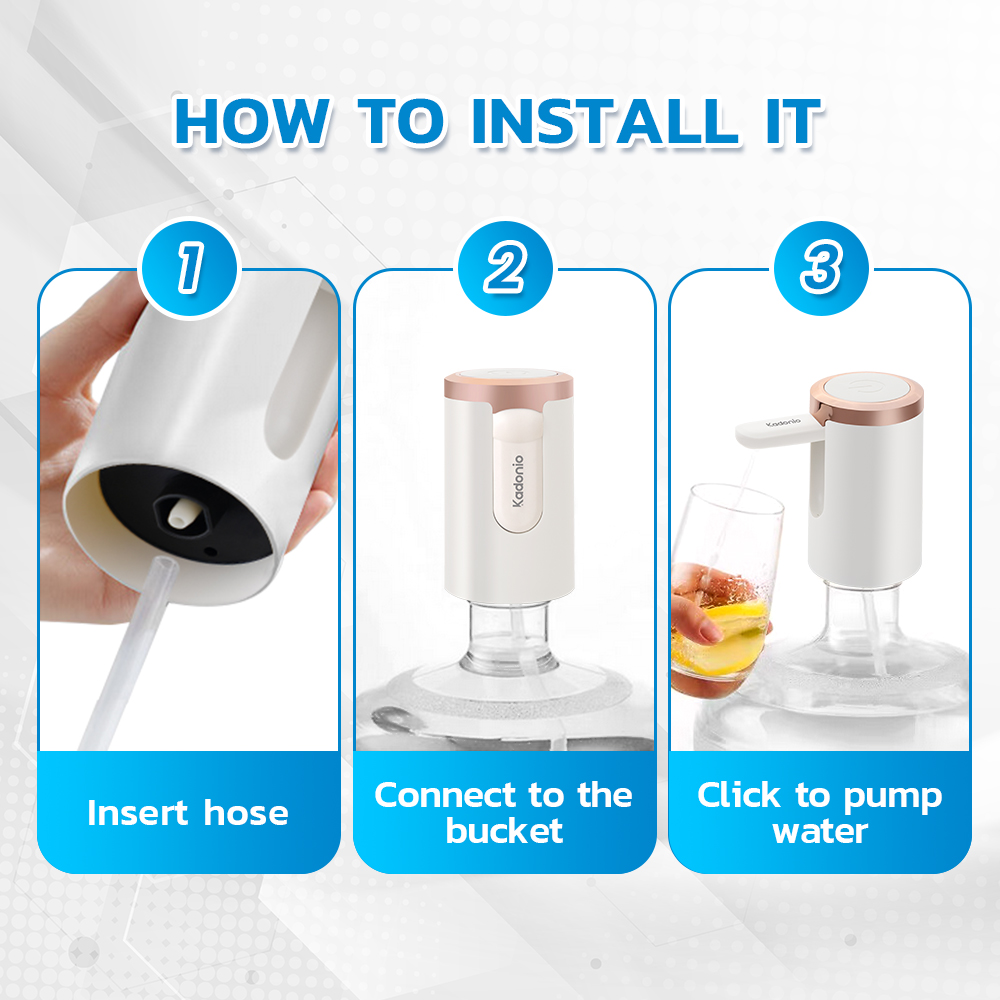 HOW TO INSTALL IT

1

Insert hose

2

Kadonio

Connect to the bucket

3

Kadonio

Click to pump water