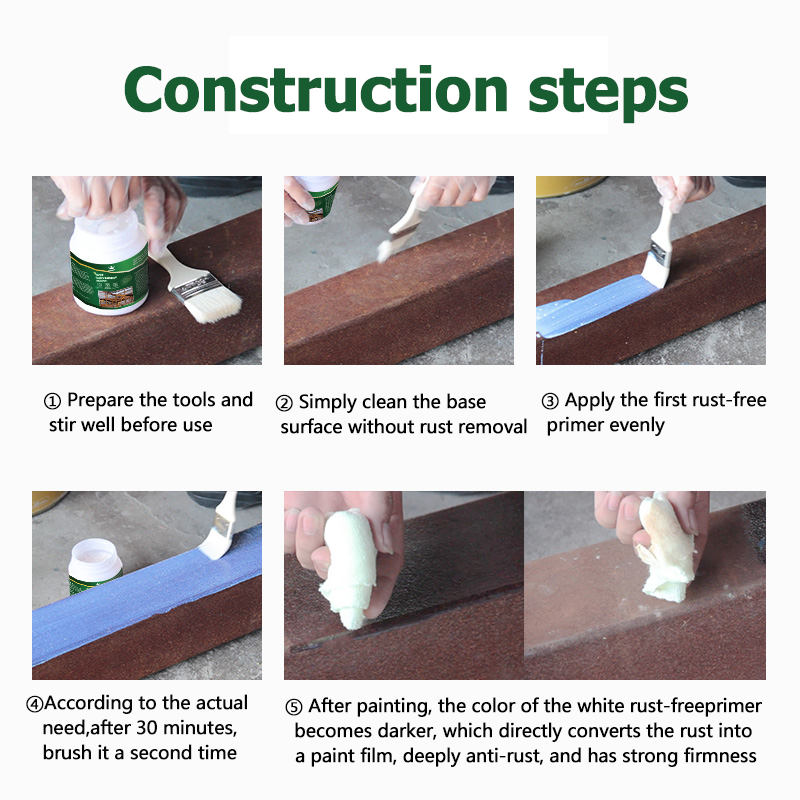 Construction steps

① Prepare the tools and stir well before use

② Simply clean the base surface without rust removal

③ Apply the first rust-free primer evenly

④According to the actual need,after 30 minutes, brush it a second time

⑤ After painting, the color of the white rust-freeprimer becomes darker, which directly converts the rust into a paint film, deeply anti-rust, and has strong firmness