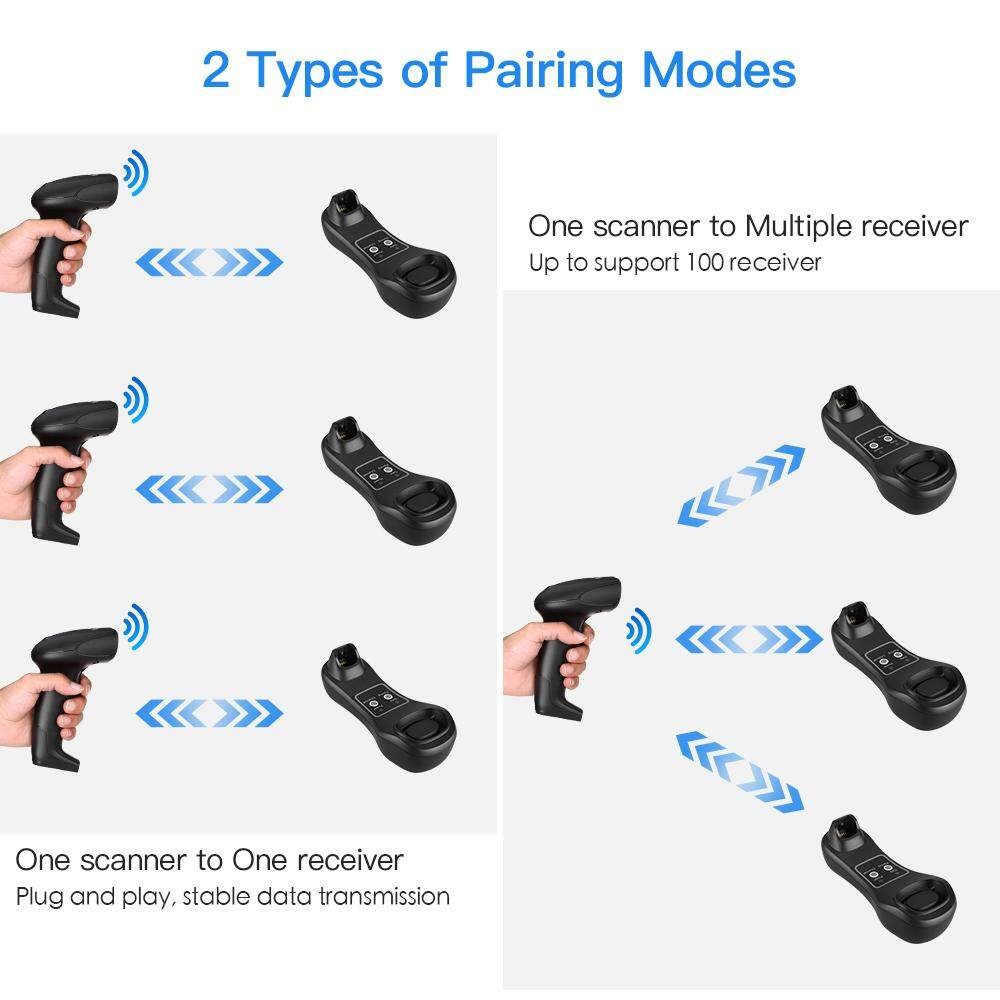 2 Types of Pairing Modes

One scanner to Multiple receiver
Up to support 100 receiver

One scanner to One receiver
Plug and play, stable data transmission