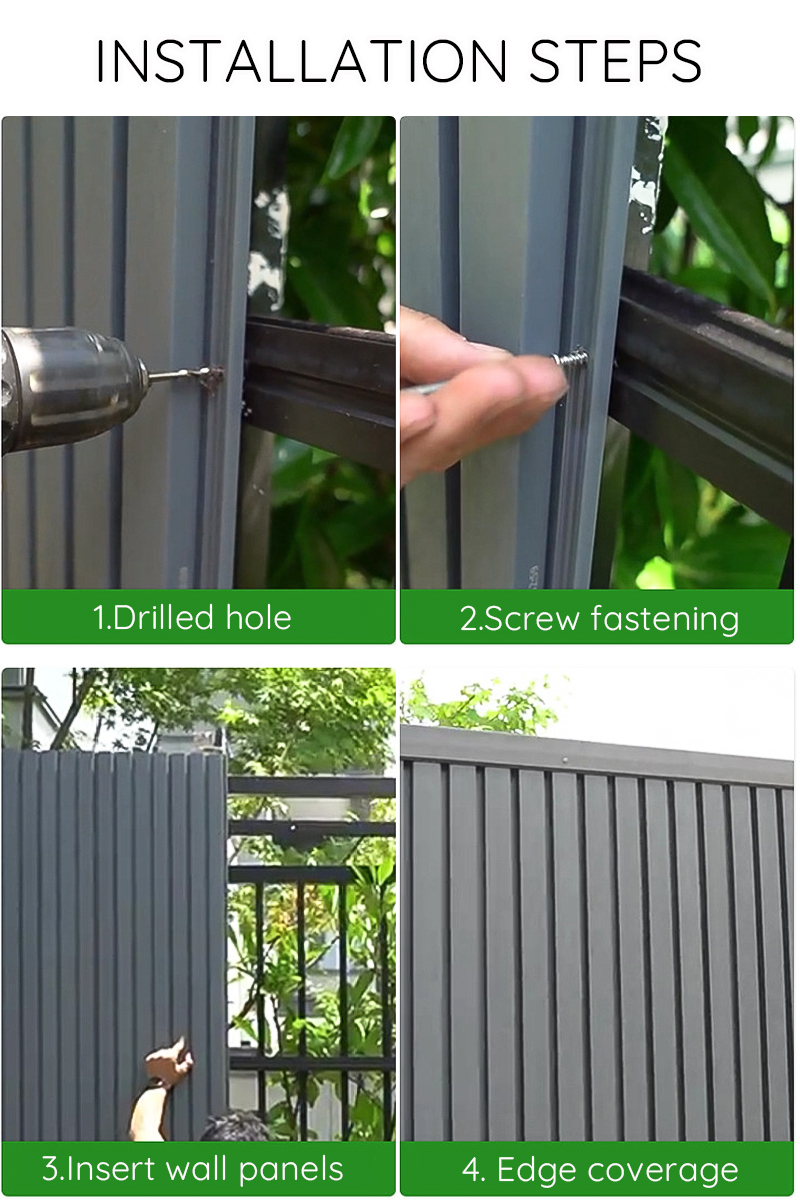 INSTALLATION STEPS

1.Drilled hole

2.Screw fastening

3.Insert wall panels

4. Edge coverage