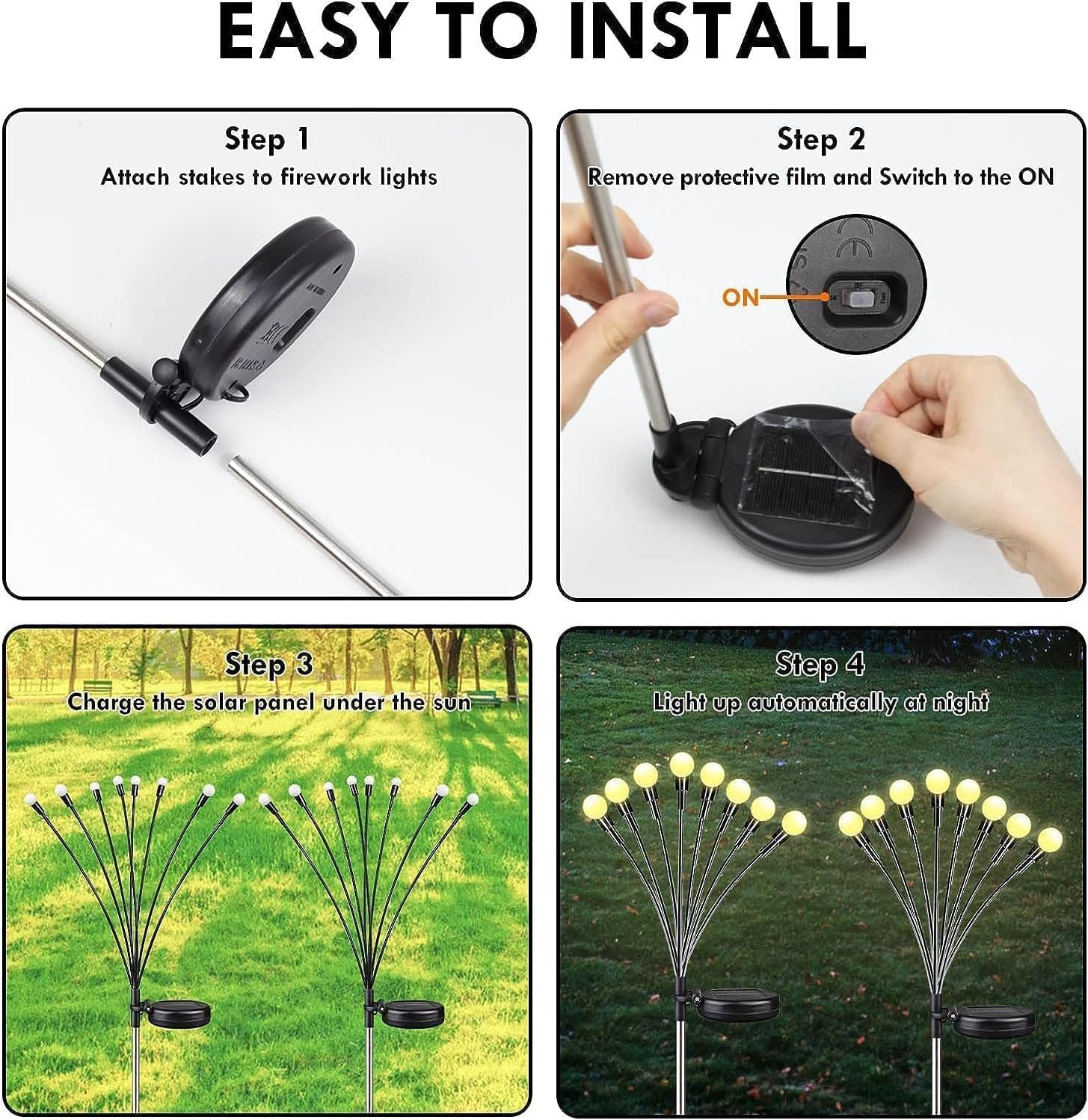 EASY TO INSTALL

Step 1
Attach stakes to firework lights

Step 2
Remove protective film and Switch to the ON

ON

Step 3
Charge the solar panel under the sun

Step 4
Light up automatically at night