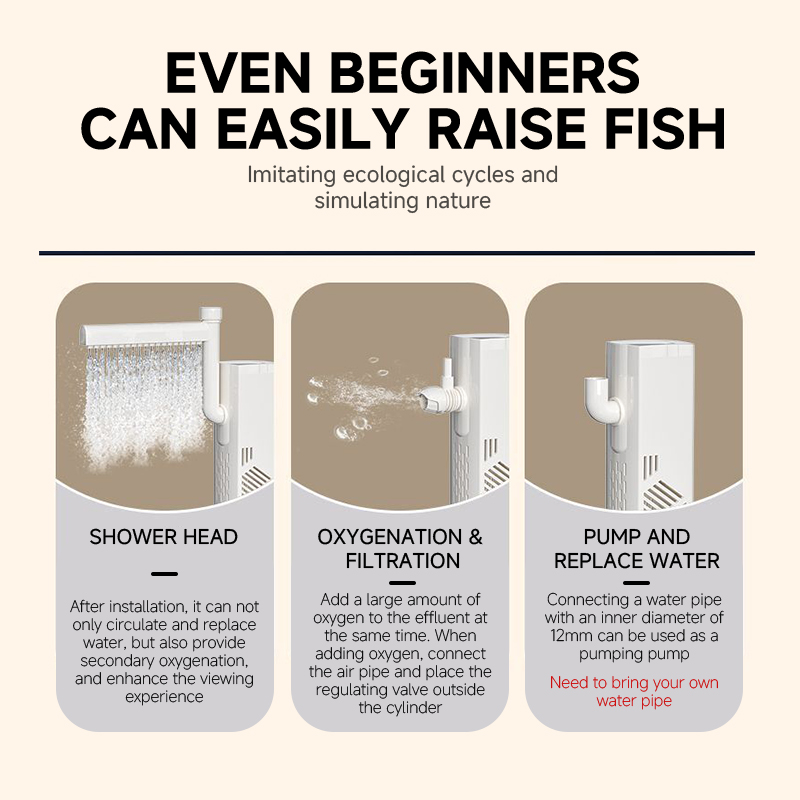 EVEN BEGINNERS CAN EASILY RAISE FISH

Imitating ecological cycles and simulating nature

SHOWER HEAD

After installation, it can not only circulate and replace water, but also provide secondary oxygenation, and enhance the viewing experience

OXYGENATION & FILTRATION

Add a large amount of oxygen to the effluent at the same time. When adding oxygen, connect the air pipe and place the regulating valve outside the cylinder

PUMP AND REPLACE WATER

Connecting a water pipe with an inner diameter of 12mm can be used as a pumping pump

Need to bring your own water pipe