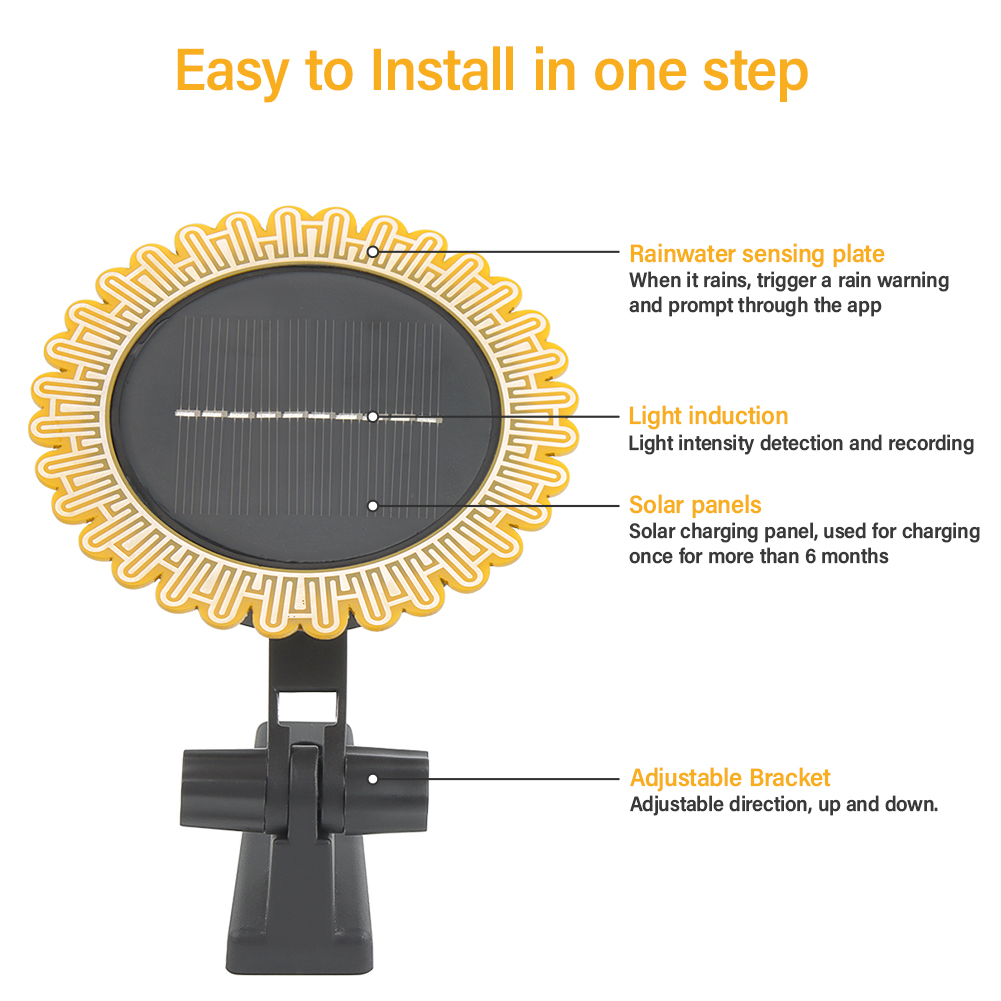 Easy to Install in one step

Rainwater sensing plate
When it rains, trigger a rain warning and prompt through the app

Light induction
Light intensity detection and recording

Solar panels
Solar charging panel, used for charging once for more than 6 months

Adjustable Bracket
Adjustable direction, up and down.