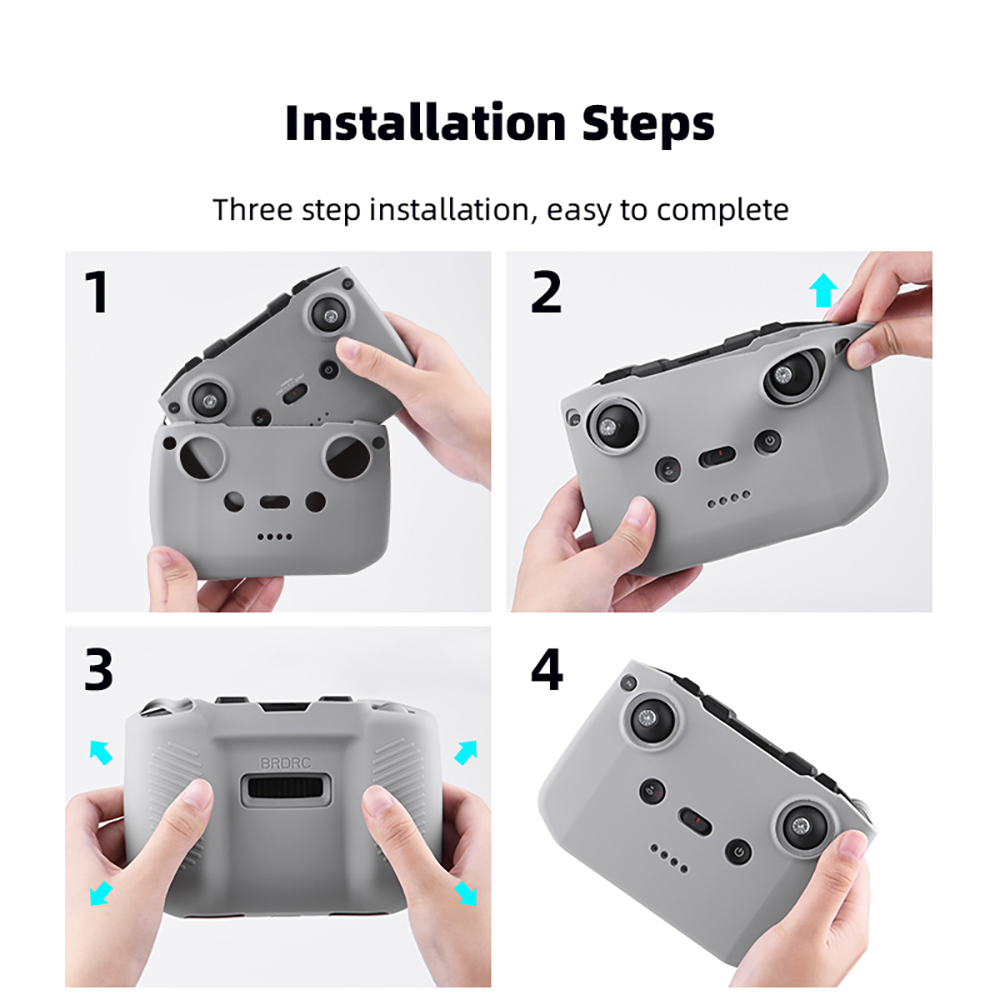 Installation Steps

Three step installation, easy to complete

1

2

3

BRDRC

4