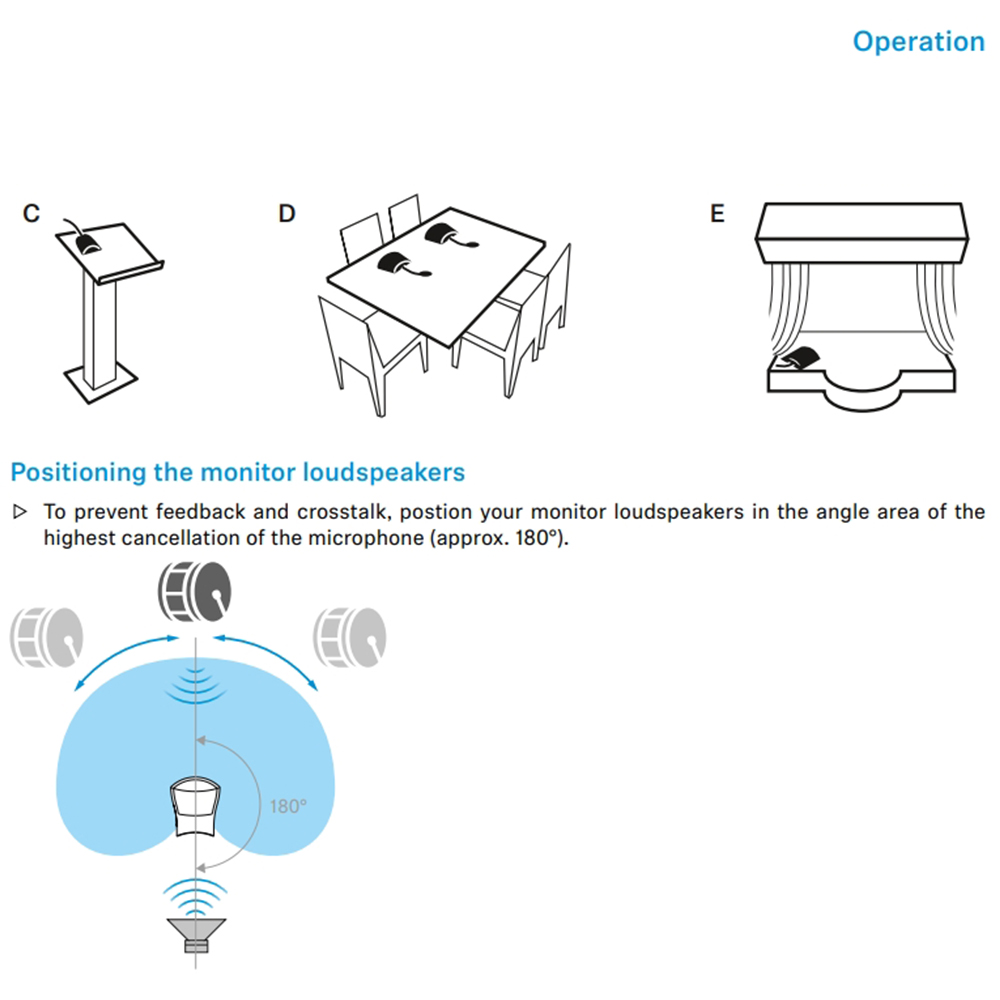 Operation

C

D

E

Positioning the monitor loudspeakers

▷ To prevent feedback and crosstalk, postion your monitor loudspeakers in the angle area of the highest cancellation of the microphone (approx. 180°).

180°