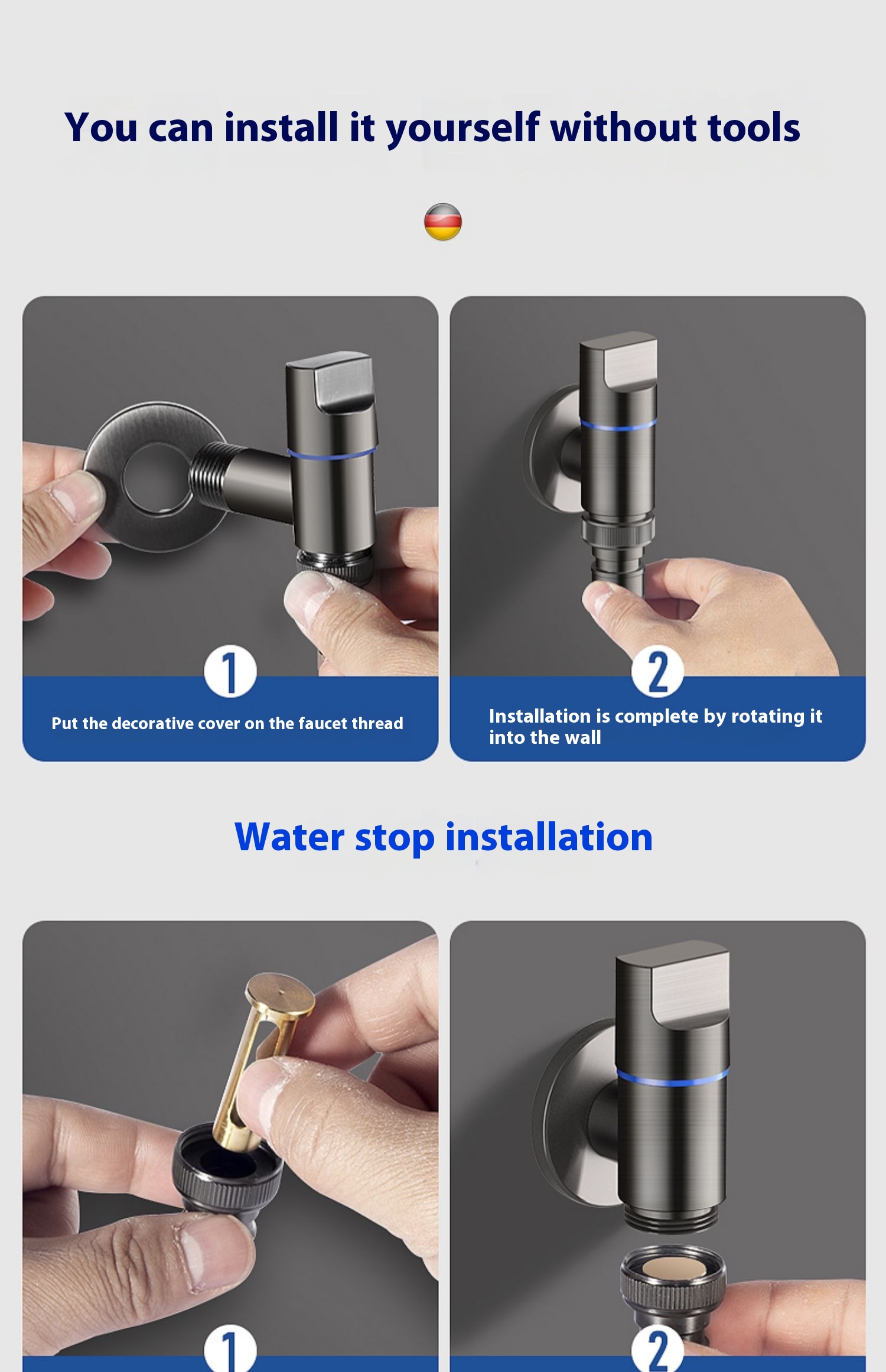 You can install it yourself without tools

1

Put the decorative cover on the faucet thread

2

Installation is complete by rotating it into the wall

Water stop installation

1

2