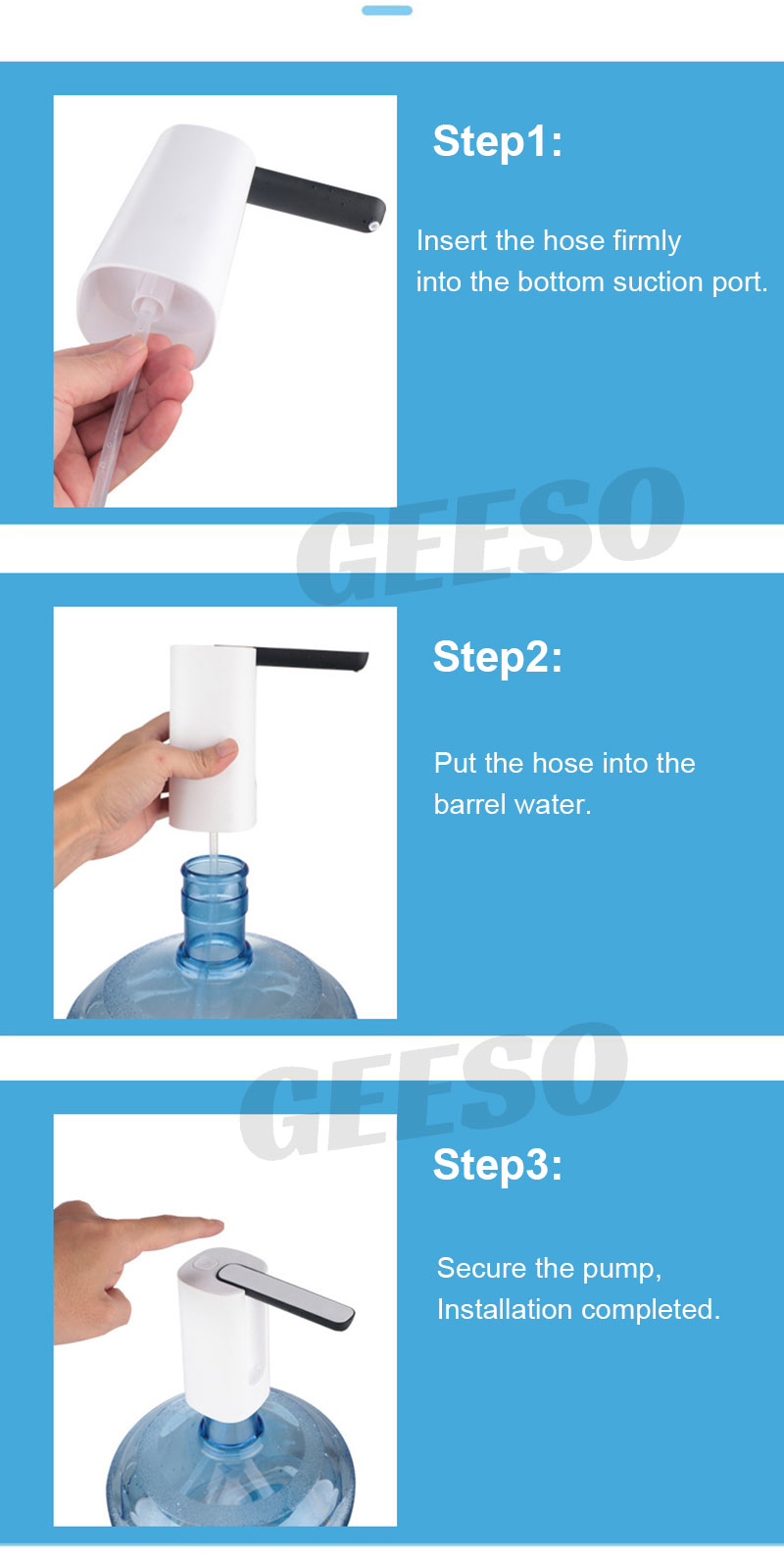 Step1:

Insert the hose firmly into the bottom suction port.

GEESO

Step2:

Put the hose into the barrel water.

GEESO

Step3:

Secure the pump, Installation completed.