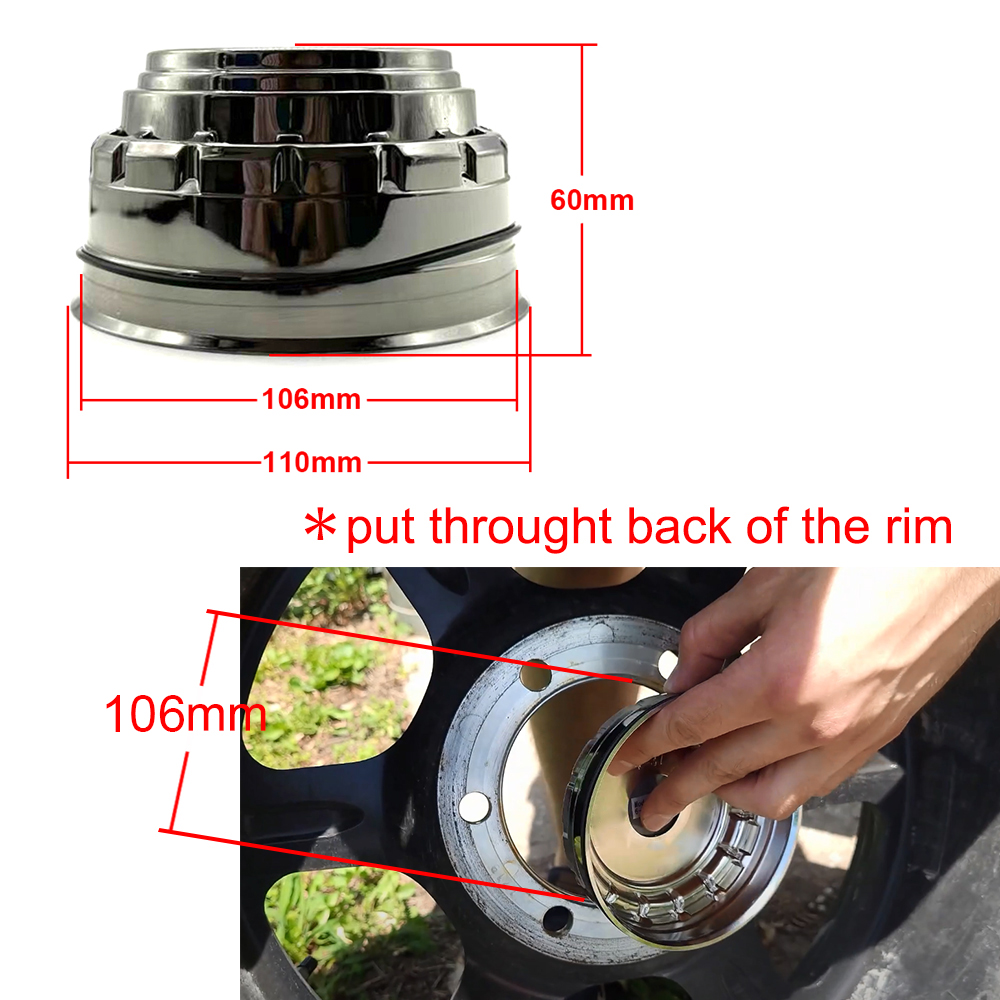 60mm

106mm

110mm

*put throught back of the rim

106mm