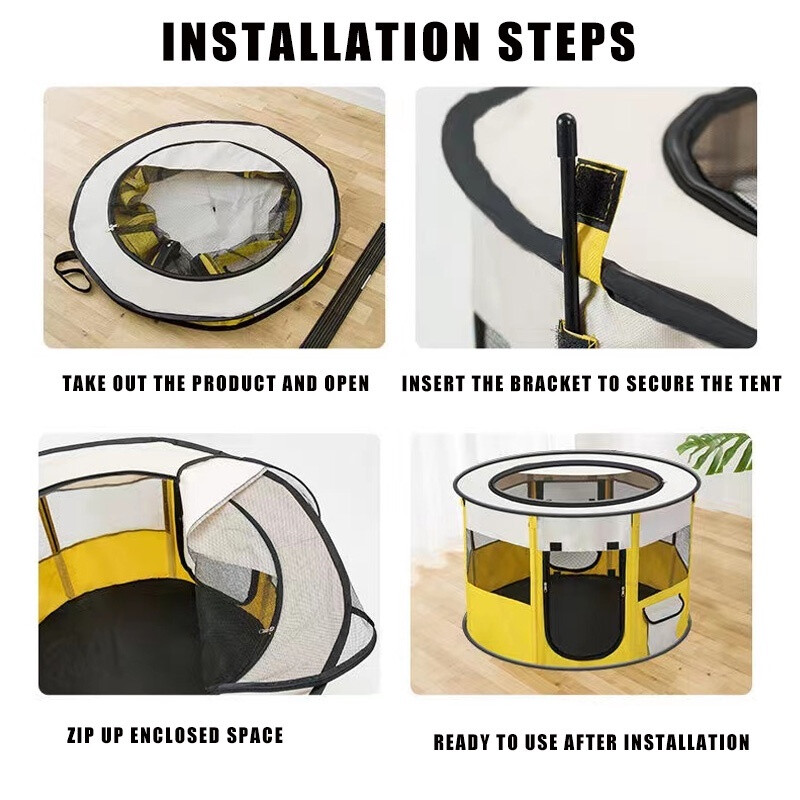 INSTALLATION STEPS

TAKE OUT THE PRODUCT AND OPEN

INSERT THE BRACKET TO SECURE THE TENT

ZIP UP ENCLOSED SPACE

READY TO USE AFTER INSTALLATION