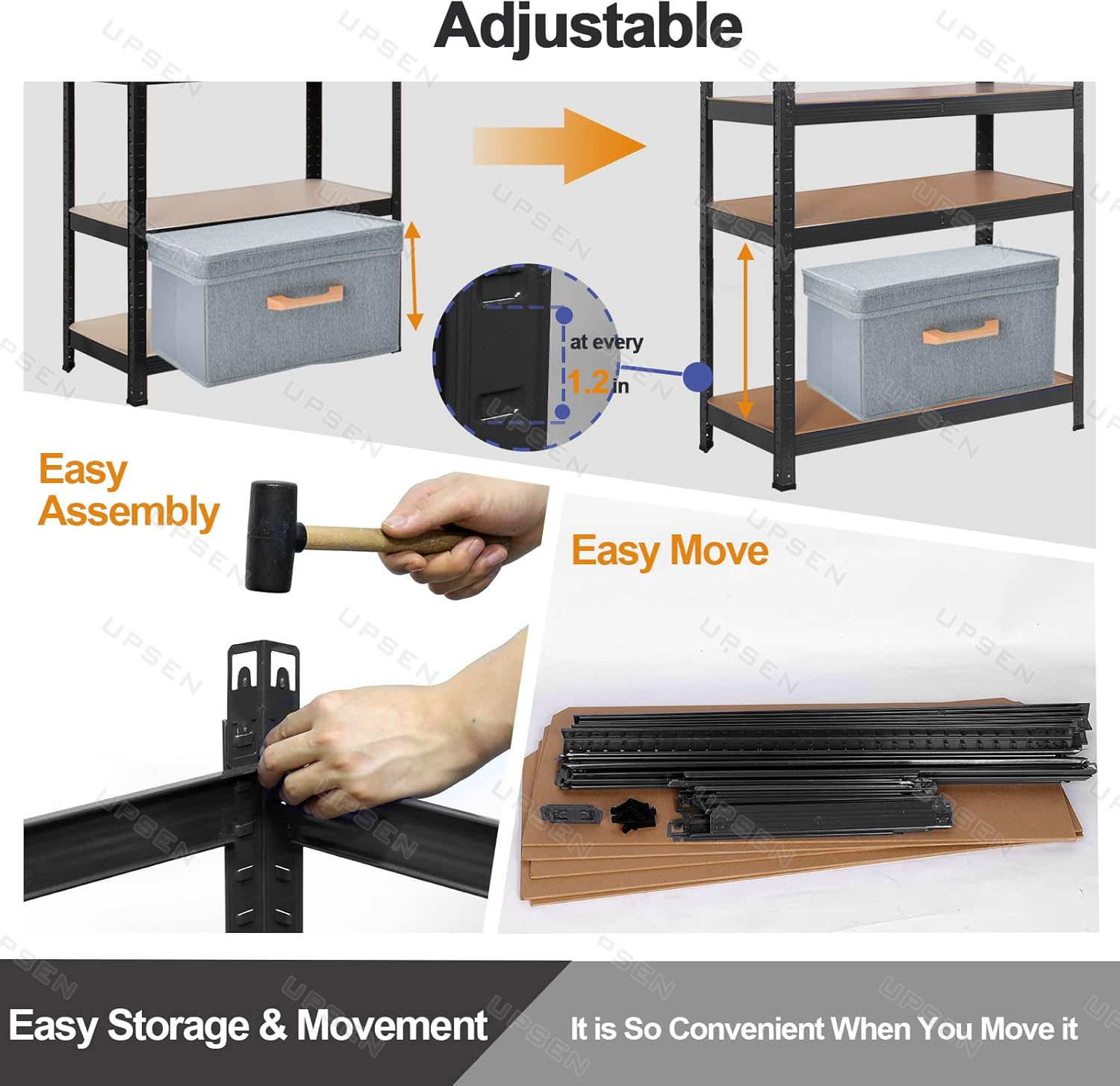 Adjustable

at every
1.2 in

Easy Assembly

Easy Move

Easy Storage & Movement

It is So Convenient When You Move it

UPSEN