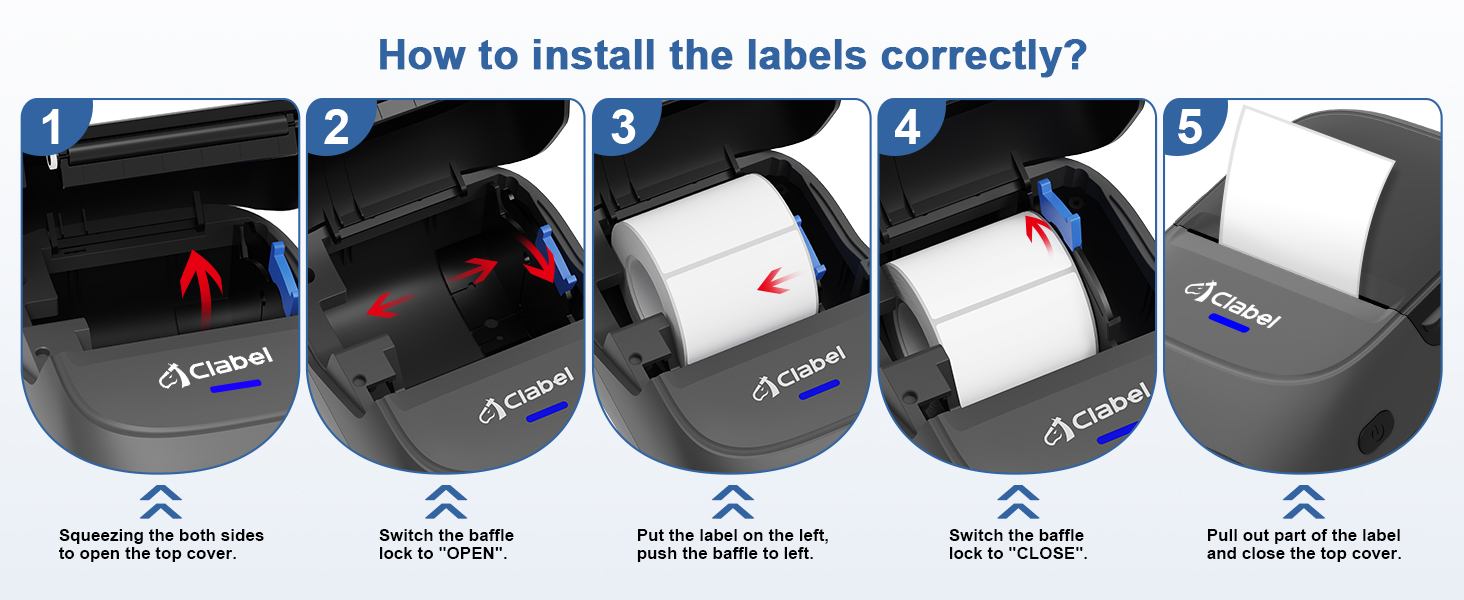 How to install the labels correctly?

1

Clabel

Squeezing the both sides to open the top cover.

2

Clabel

Switch the baffle lock to "OPEN".

3

Clabel

Put the label on the left, push the baffle to left.

4

Clabel

Switch the baffle lock to "CLOSE".

5

Clabel

Pull out part of the label and close the top cover.