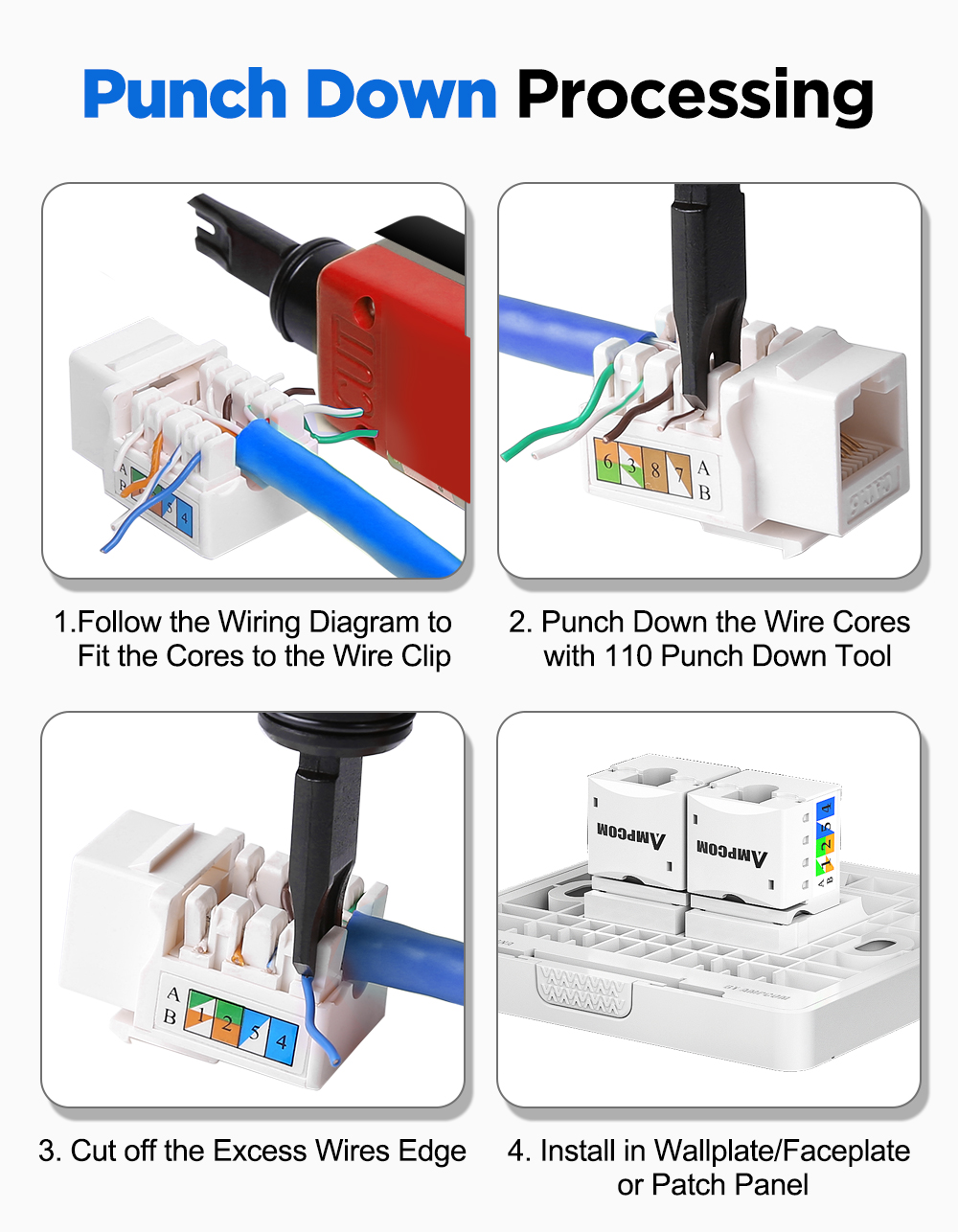 Punch Down Processing

A
B
5
4

6
3
8
7
A
B

1.Follow the Wiring Diagram to Fit the Cores to the Wire Clip

2. Punch Down the Wire Cores with 110 Punch Down Tool

A
B
1
2
5
4

AMPCOM
AMPCOM
A
B
1
2
5
4

3. Cut off the Excess Wires Edge

4. Install in Wallplate/Faceplate or Patch Panel