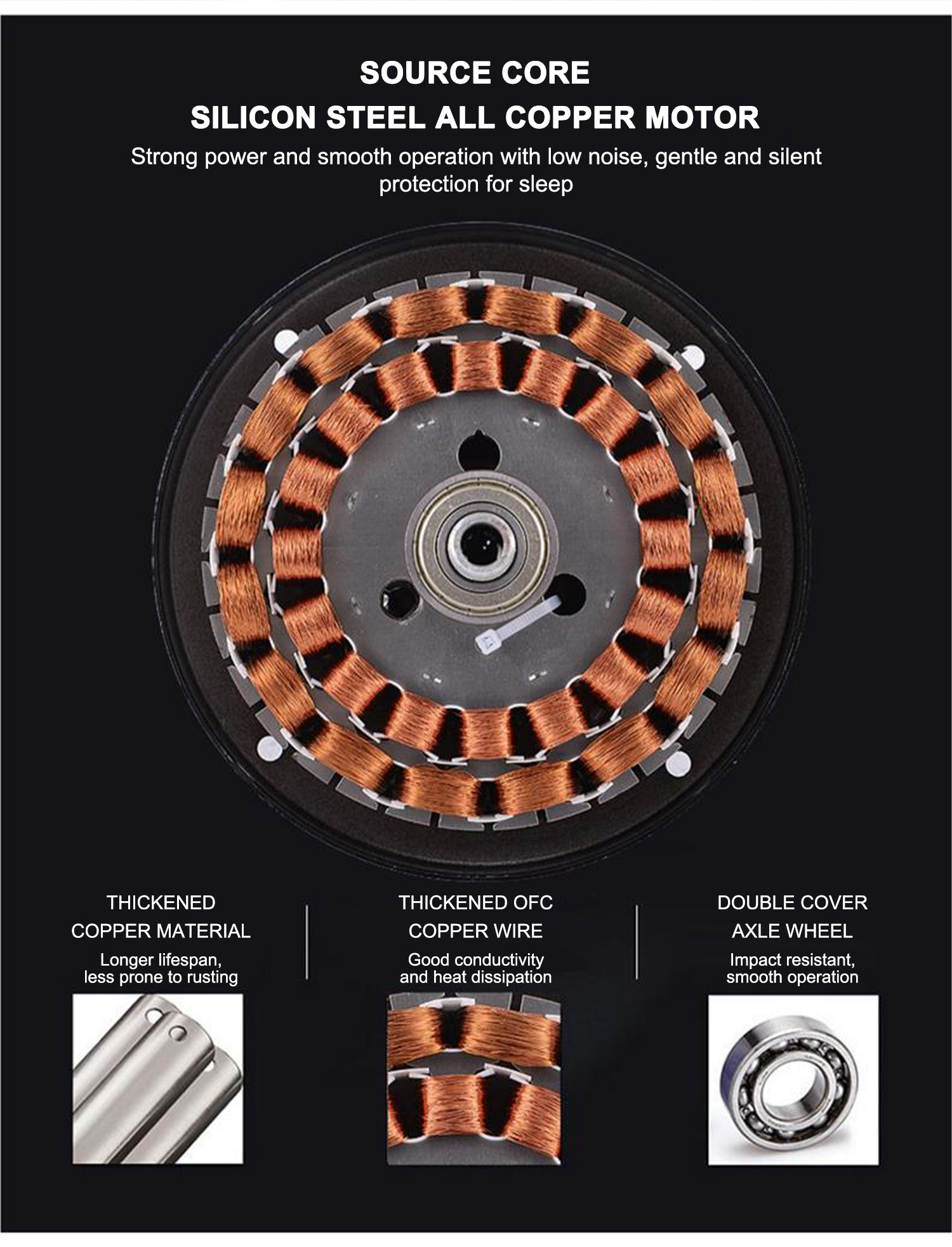 SOURCE CORE
SILICON STEEL ALL COPPER MOTOR

Strong power and smooth operation with low noise, gentle and silent protection for sleep

THICKENED COPPER MATERIAL
Longer lifespan, less prone to rusting

THICKENED OFC COPPER WIRE
Good conductivity and heat dissipation

DOUBLE COVER AXLE WHEEL
Impact resistant, smooth operation