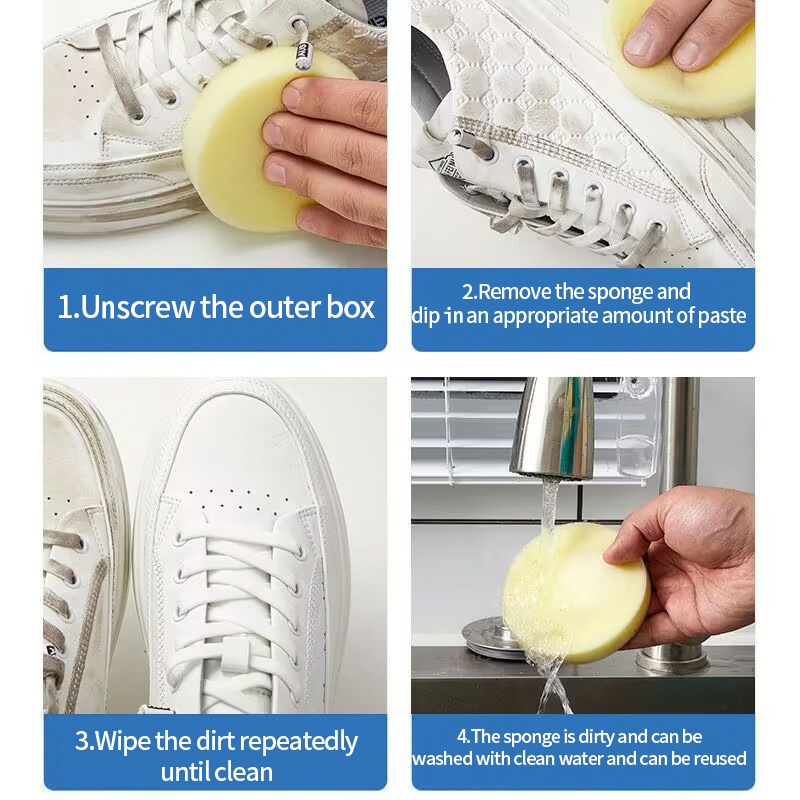 1.Unscrew the outer box

2.Remove the sponge and dip in an appropriate amount of paste

3.Wipe the dirt repeatedly until clean

4.The sponge is dirty and can be washed with clean water and can be reused