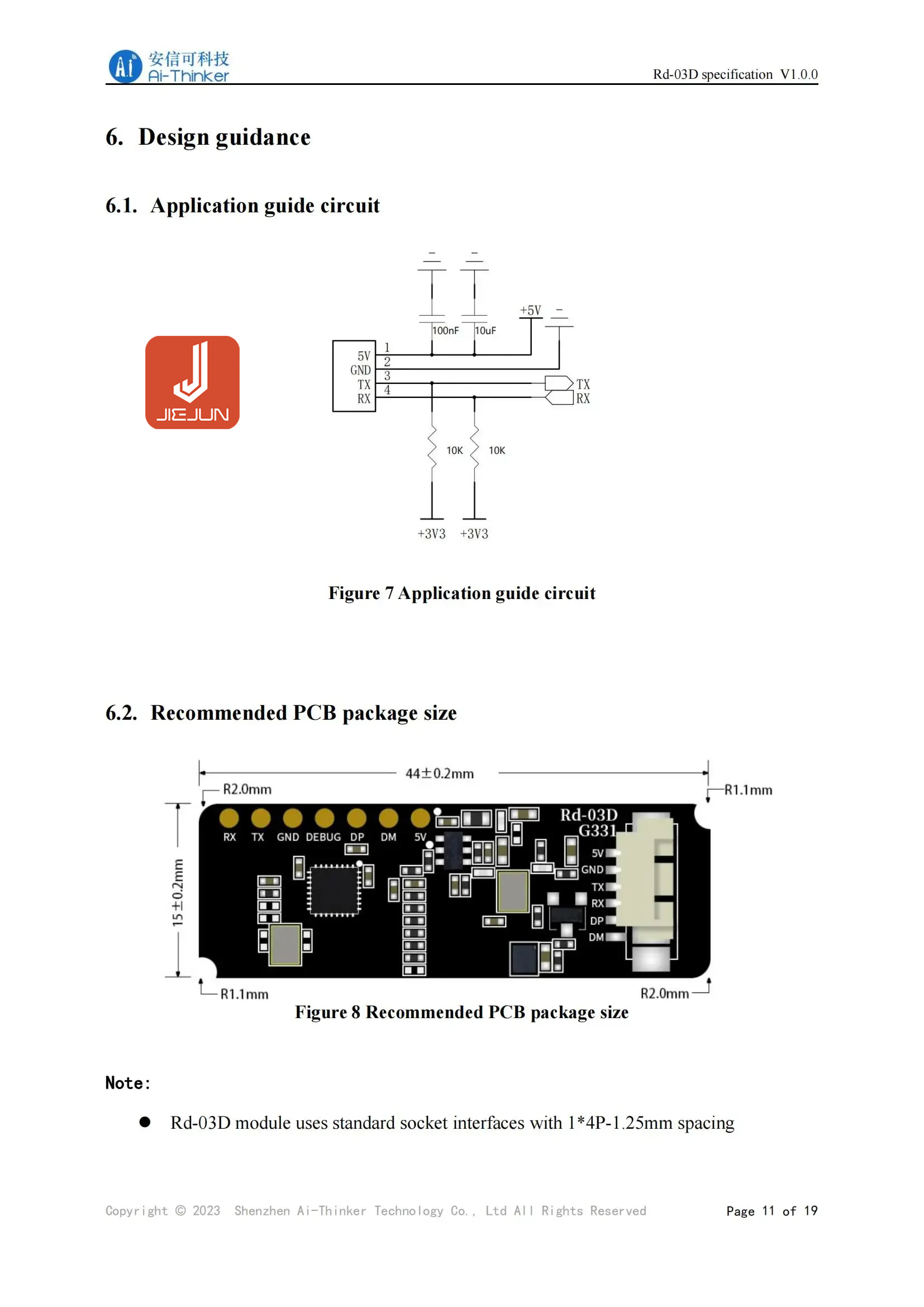 Ai 安信可科技 Ai-Thinker

Rd-03D specification V1.0.0

6. Design guidance

6.1. Application guide circuit

JIEJUN

100nF 10uF +5V

5V 1
GND 2
TX 3
RX 4

TX
RX

10K 10K

+3V3 +3V3

Figure 7 Application guide circuit

6.2. Recommended PCB package size

44±0.2mm

R2.0mm

R1.1mm

15±0.2mm

RX TX GND DEBUG DP DM 5V

Rd-03D G331

5V GND TX RX DP DM

R1.1mm

R2.0mm

Figure 8 Recommended PCB package size

Note:

● Rd-03D module uses standard socket interfaces with 1*4P-1.25mm spacing

Copyright © 2023 Shenzhen Ai-Thinker Technology Co., Ltd All Rights Reserved

Page 11 of 19