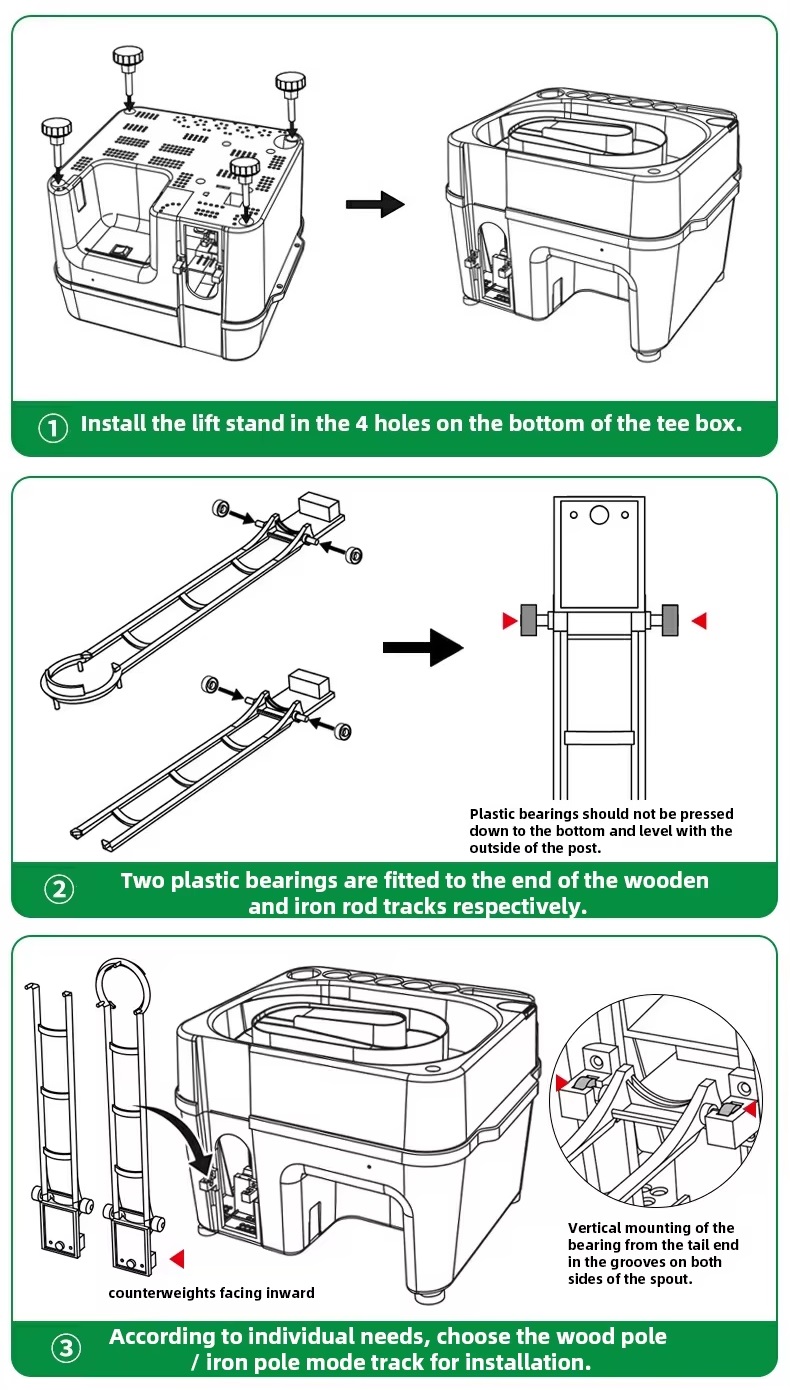 ① Install the lift stand in the 4 holes on the bottom of the tee box.

Plastic bearings should not be pressed down to the bottom and level with the outside of the post.

② Two plastic bearings are fitted to the end of the wooden and iron rod tracks respectively.

counterweights facing inward

Vertical mounting of the bearing from the tail end in the grooves on both sides of the spout.

③ According to individual needs, choose the wood pole / iron pole mode track for installation.