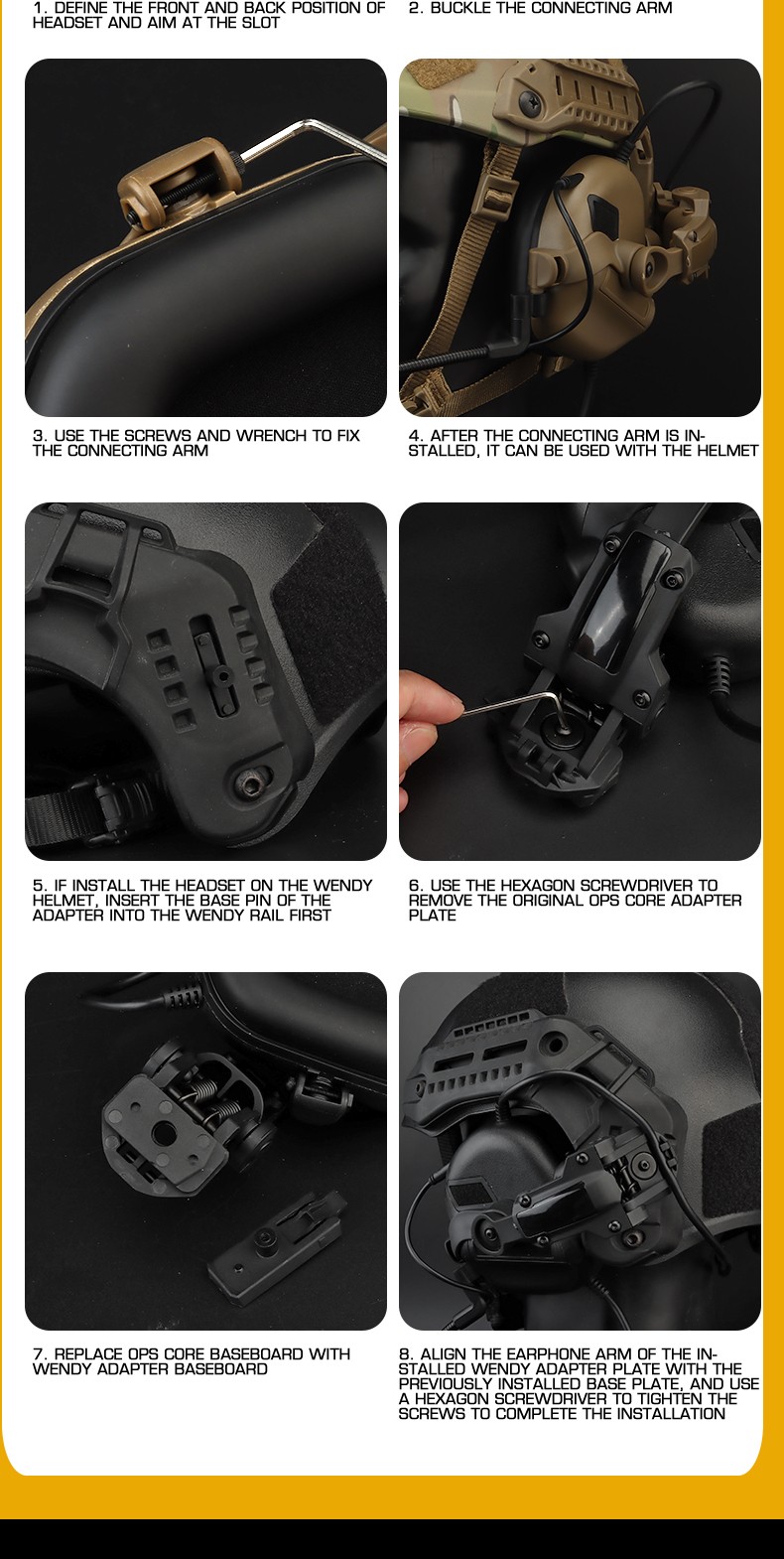 1. DEFINE THE FRONT AND BACK POSITION OF HEADSET AND AIM AT THE SLOT

2. BUCKLE THE CONNECTING ARM

3. USE THE SCREWS AND WRENCH TO FIX THE CONNECTING ARM

4. AFTER THE CONNECTING ARM IS INSTALLED, IT CAN BE USED WITH THE HELMET

5. IF INSTALL THE HEADSET ON THE WENDY HELMET, INSERT THE BASE PIN OF THE ADAPTER INTO THE WENDY RAIL FIRST

6. USE THE HEXAGON SCREWDRIVER TO REMOVE THE ORIGINAL OPS CORE ADAPTER PLATE

7. REPLACE OPS CORE BASEBOARD WITH WENDY ADAPTER BASEBOARD

8. ALIGN THE EARPHONE ARM OF THE INSTALLED WENDY ADAPTER PLATE WITH THE PREVIOUSLY INSTALLED BASE PLATE, AND USE A HEXAGON SCREWDRIVER TO TIGHTEN THE SCREWS TO COMPLETE THE INSTALLATION