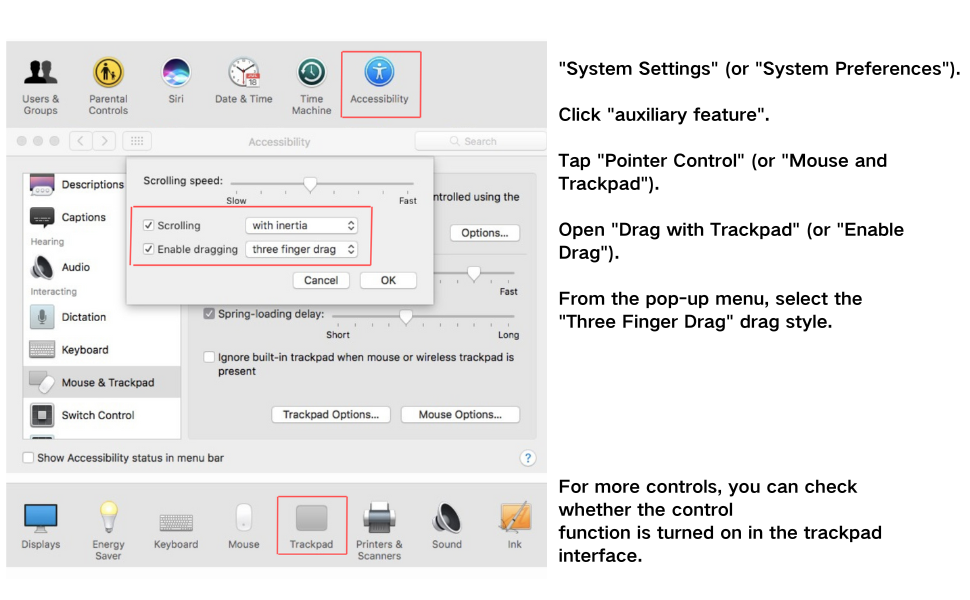 Users & Groups
Parental Controls
Siri
Date & Time
Time Machine
Accessibility

Accessibility
Search

Descriptions
Captions
Hearing
Audio
Interacting
Dictation
Keyboard
Mouse & Trackpad
Switch Control

Scrolling speed:
Slow
Fast
Scrolling with inertia
Enable dragging three finger drag
Cancel
OK

ntrolled using the
Options...
Fast
Spring-loading delay:
Short
Long
Ignore built-in trackpad when mouse or wireless trackpad is present
Trackpad Options...
Mouse Options...

Show Accessibility status in menu bar
?

Displays
Energy Saver
Keyboard
Mouse
Trackpad
Printers & Scanners
Sound
Ink

"System Settings" (or "System Preferences").

Click "auxiliary feature".

Tap "Pointer Control" (or "Mouse and Trackpad").

Open "Drag with Trackpad" (or "Enable Drag").

From the pop-up menu, select the "Three Finger Drag" drag style.

For more controls, you can check whether the control function is turned on in the trackpad interface.