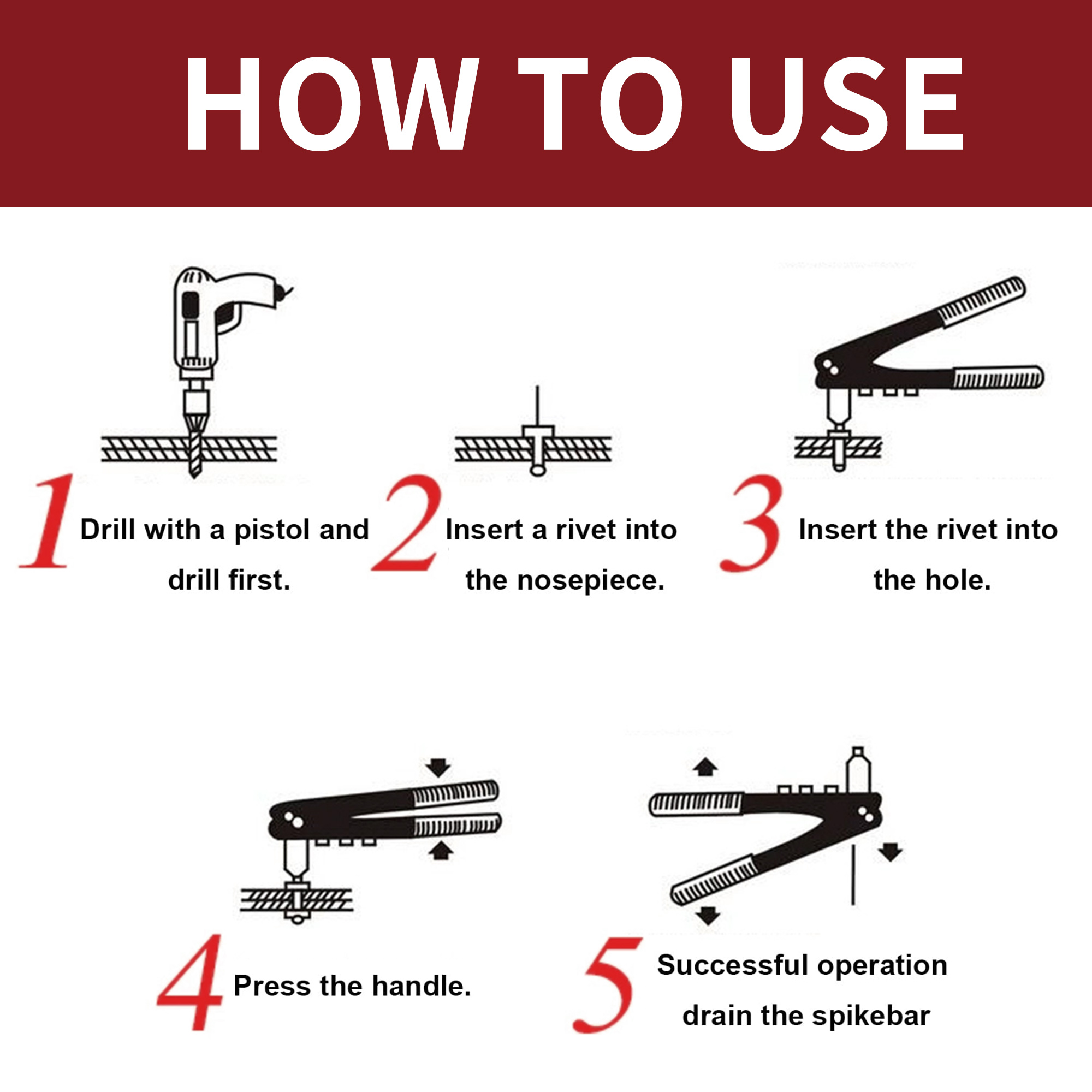 HOW TO USE

1 Drill with a pistol and drill first.

2 Insert a rivet into the nosepiece.

3 Insert the rivet into the hole.

4 Press the handle.

5 Successful operation drain the spikebar