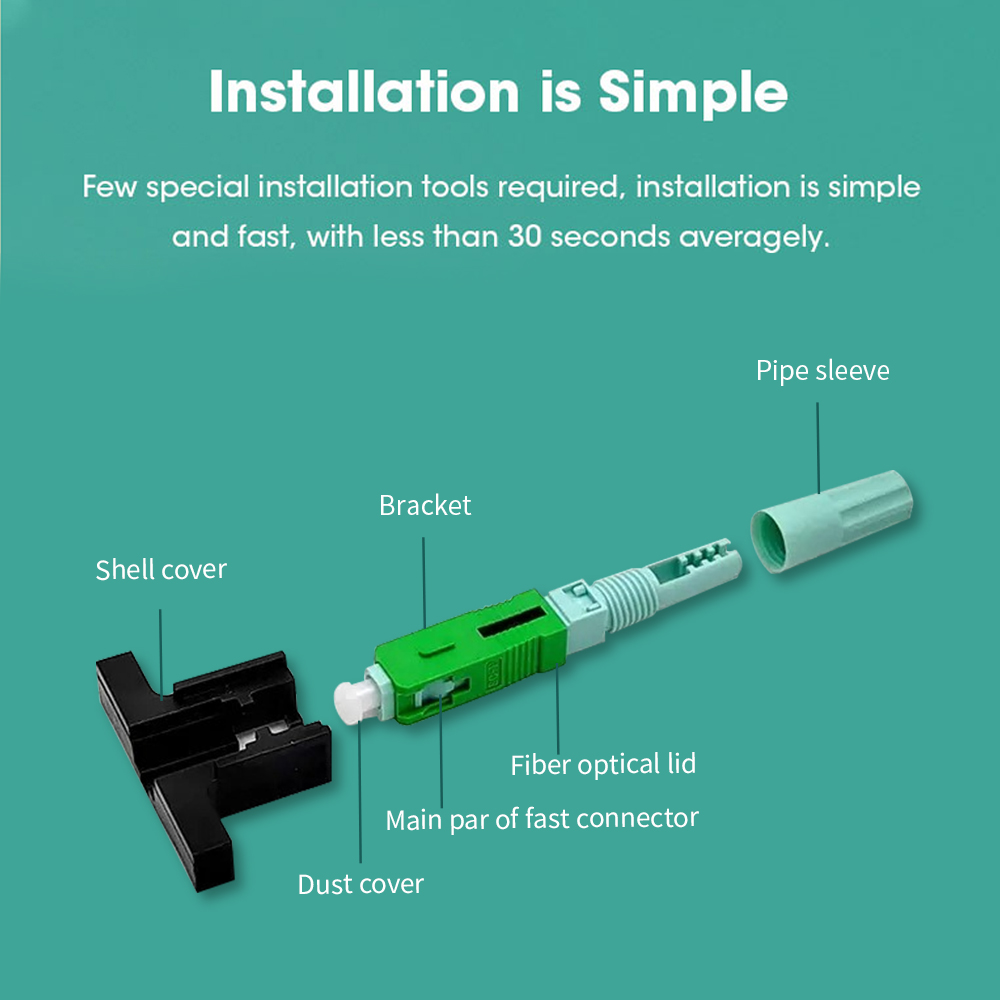 Installation is Simple

Few special installation tools required, installation is simple and fast, with less than 30 seconds averagely.

Pipe sleeve

Bracket

Shell cover

Fiber optical lid

Main par of fast connector

Dust cover