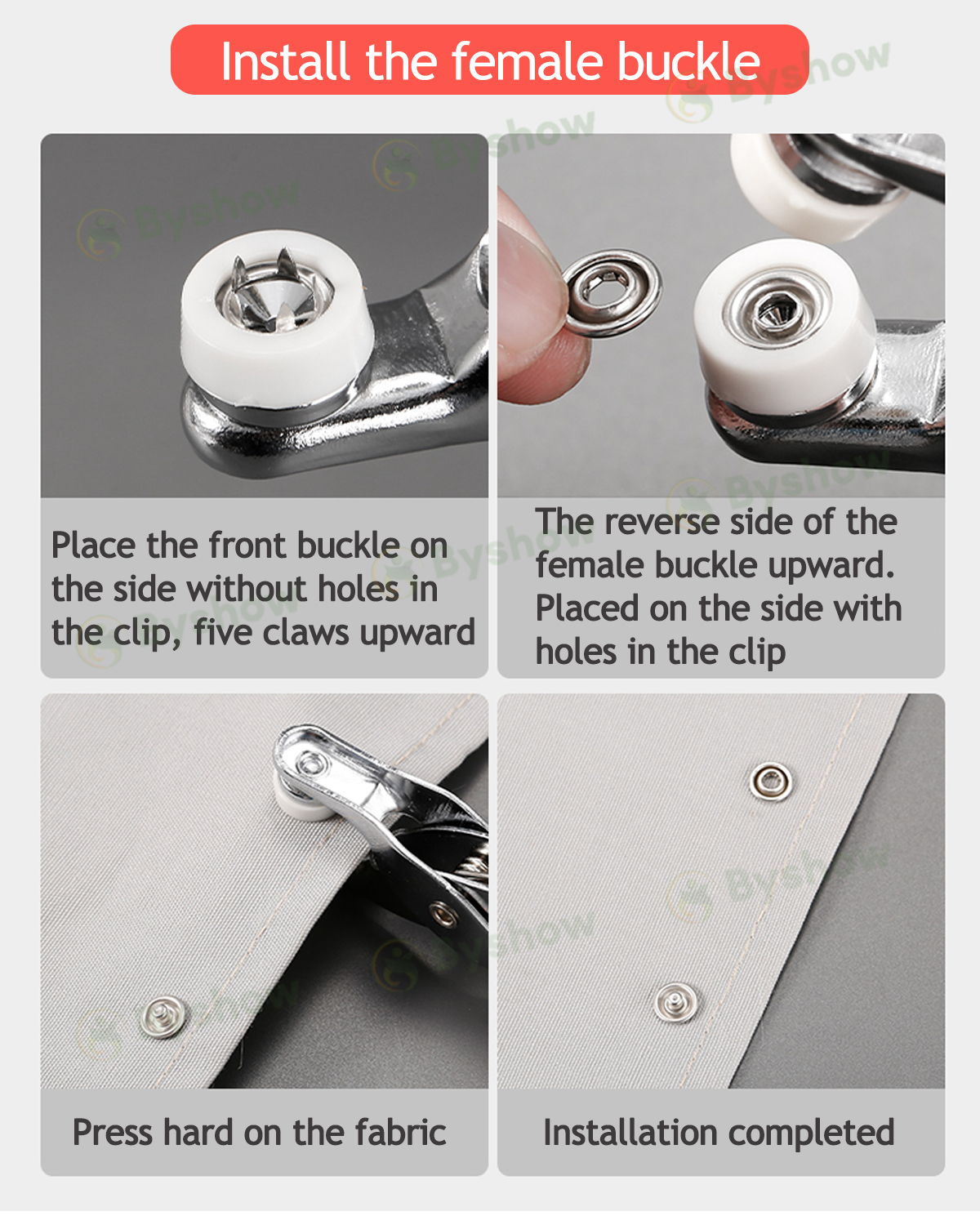 Install the female buckle

Place the front buckle on the side without holes in the clip, five claws upward

The reverse side of the female buckle upward. Placed on the side with holes in the clip

Press hard on the fabric

Installation completed

Byshow