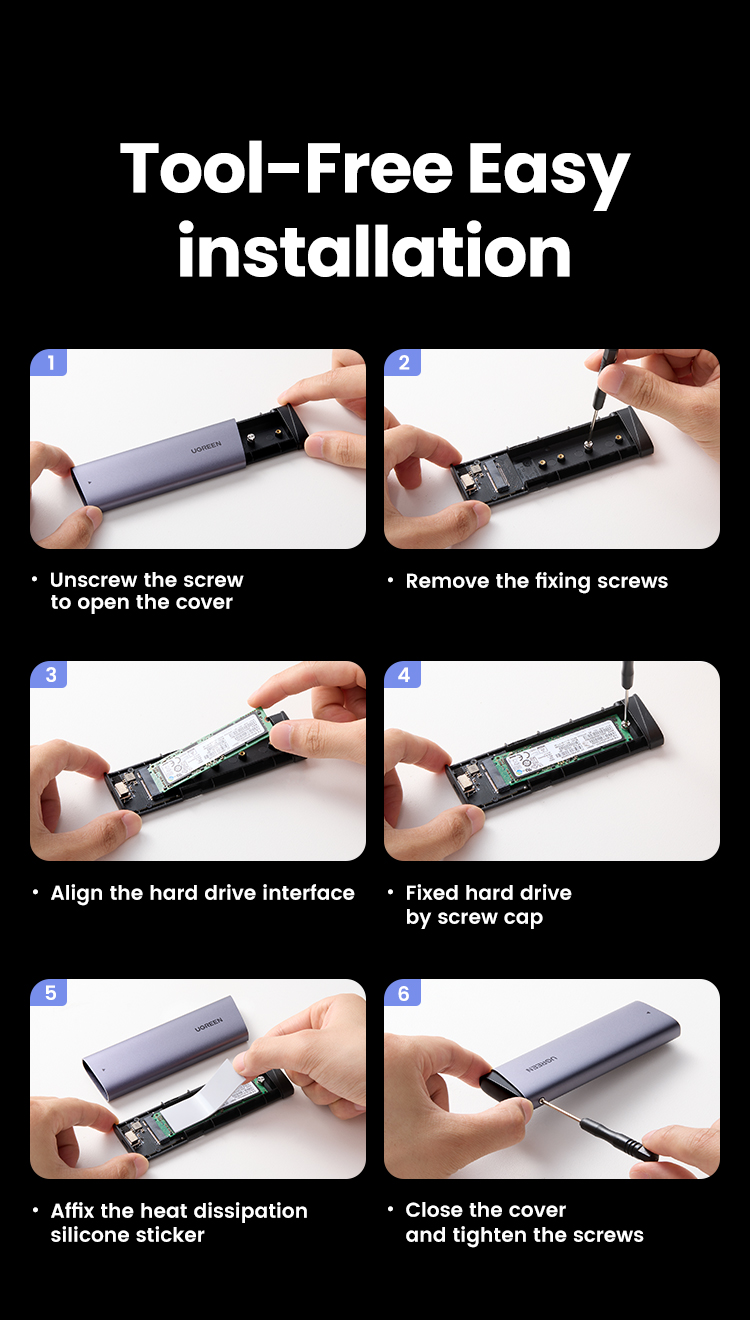 Tool-Free Easy installation

1

UGREEN

• Unscrew the screw to open the cover

2

• Remove the fixing screws

3

• Align the hard drive interface

4

• Fixed hard drive by screw cap

5

UGREEN

• Affix the heat dissipation silicone sticker

6

UGREEN

• Close the cover and tighten the screws