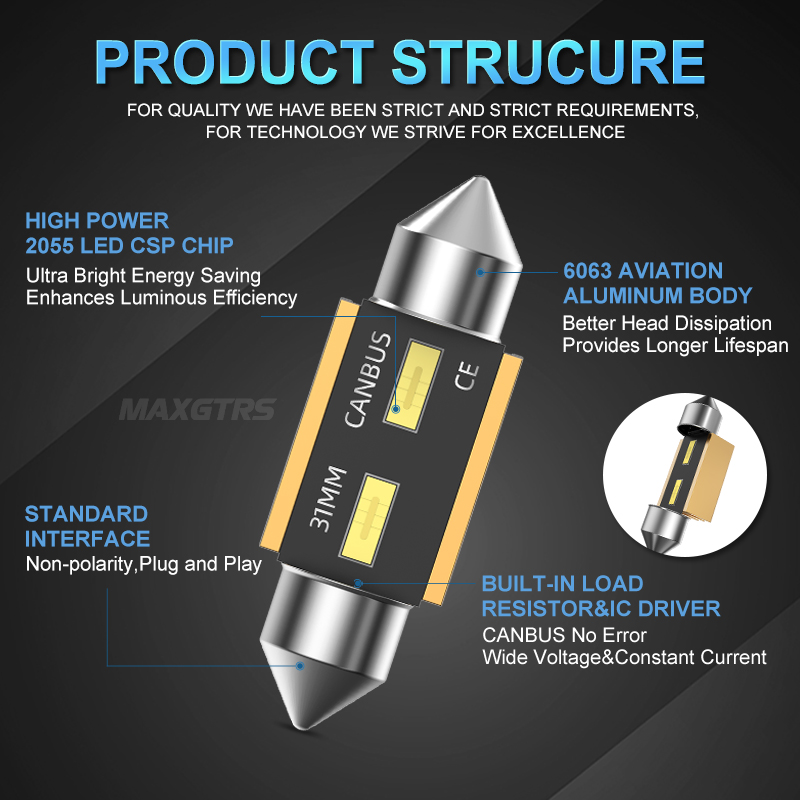 PRODUCT STRUCURE

FOR QUALITY WE HAVE BEEN STRICT AND STRICT REQUIREMENTS, FOR TECHNOLOGY WE STRIVE FOR EXCELLENCE

HIGH POWER 2055 LED CSP CHIP

Ultra Bright Energy Saving Enhances Luminous Efficiency

6063 AVIATION ALUMINUM BODY

Better Head Dissipation Provides Longer Lifespan

MAXGTRS

CANBUS

CE

31MM

STANDARD INTERFACE

Non-polarity,Plug and Play

BUILT-IN LOAD RESISTOR&IC DRIVER

CANBUS No Error Wide Voltage&Constant Current